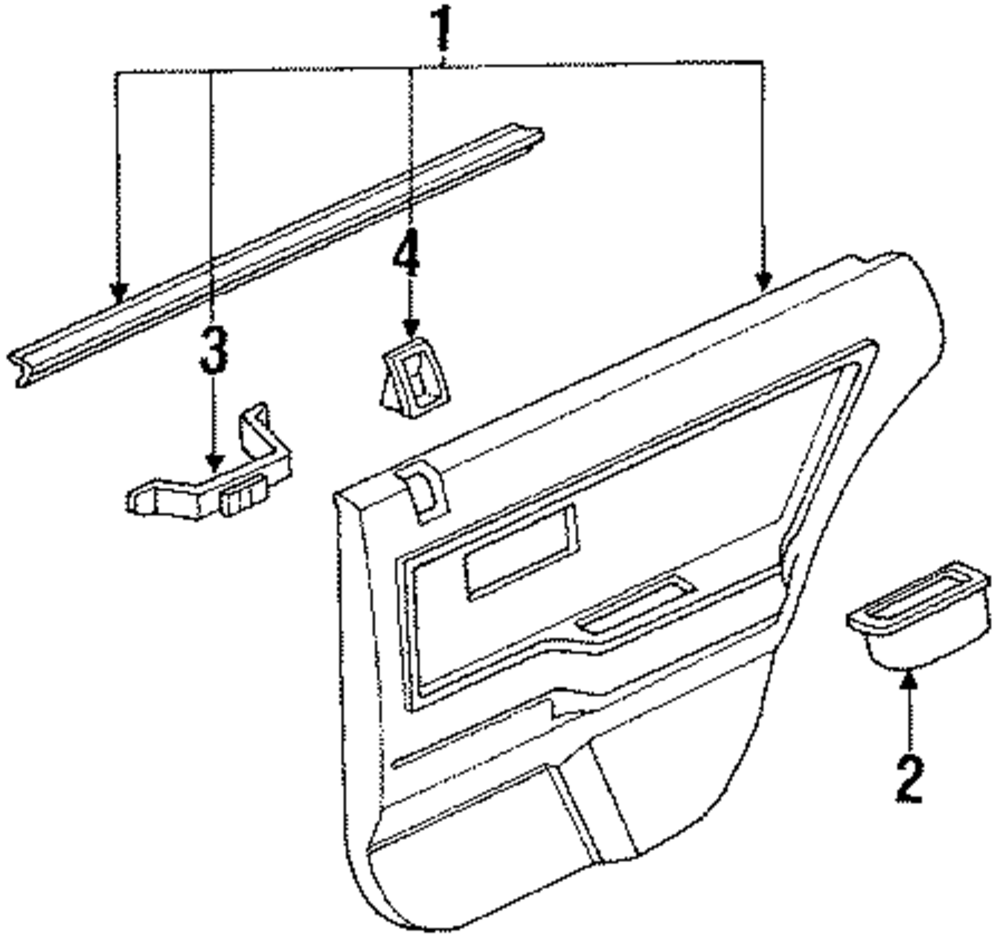 1
4
3
2