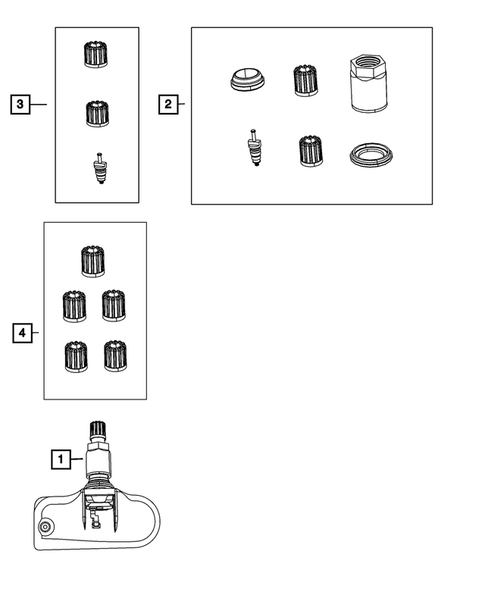 3

2

4

1