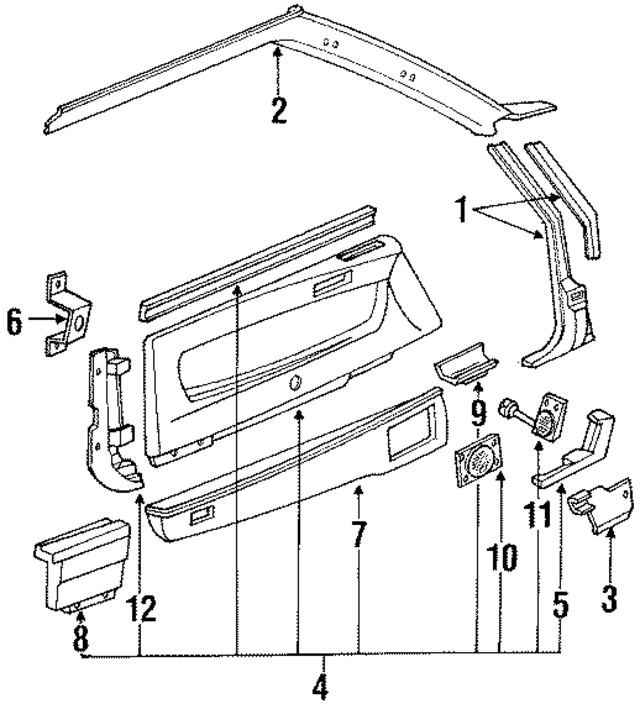 2
1
6
9
11
7
10
5
3
12
8
4