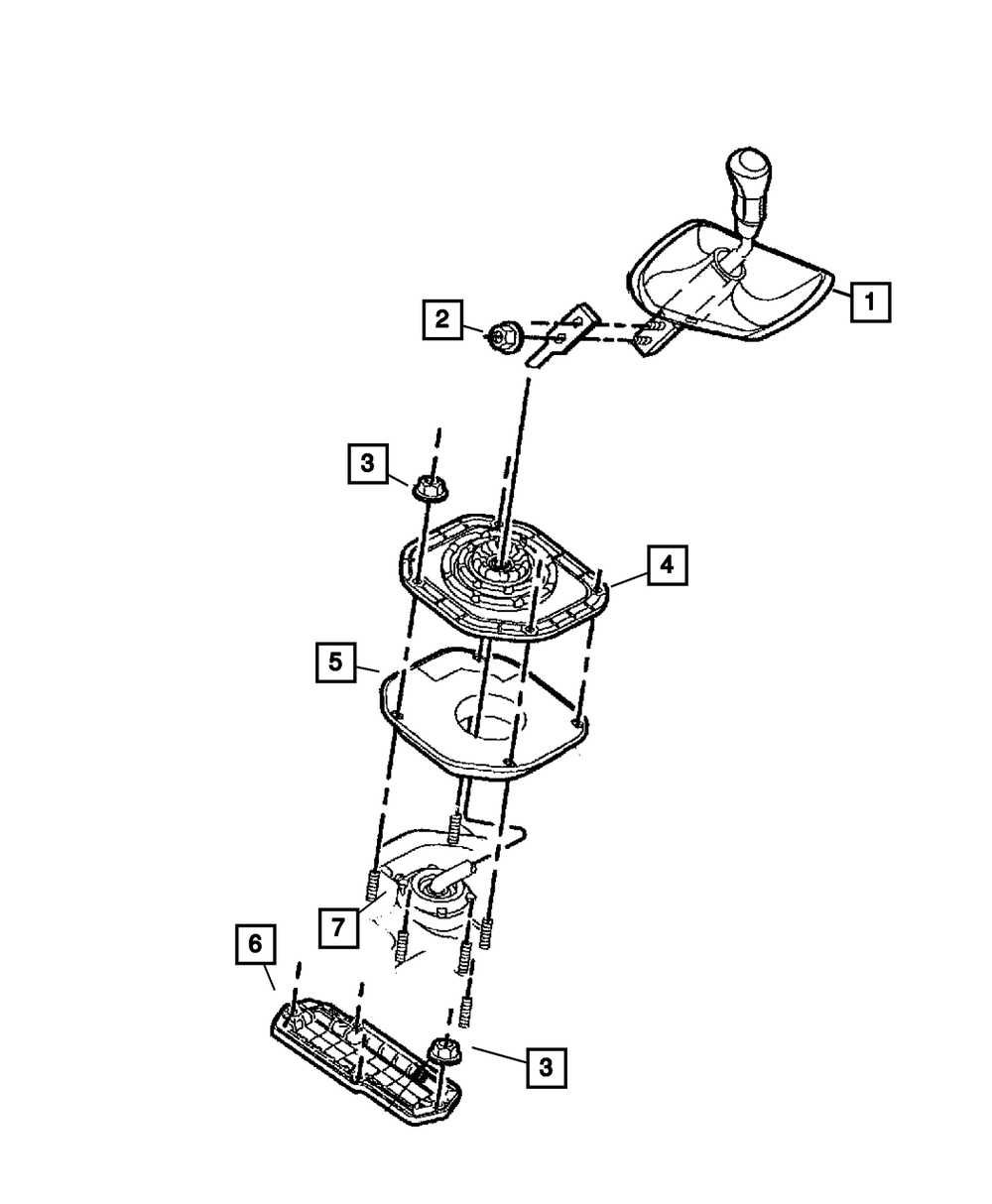 1
2
3
4
5
7
6
3