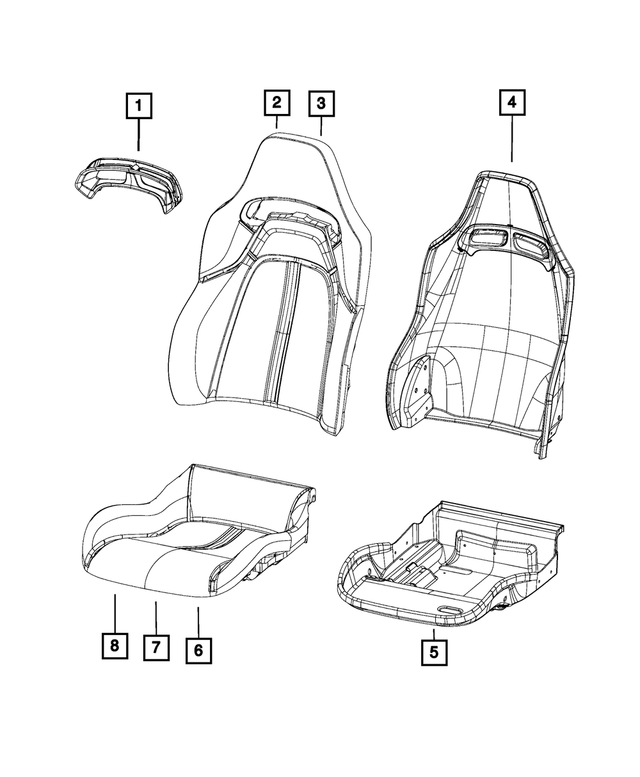 1
2
3
4
8
7
6
5