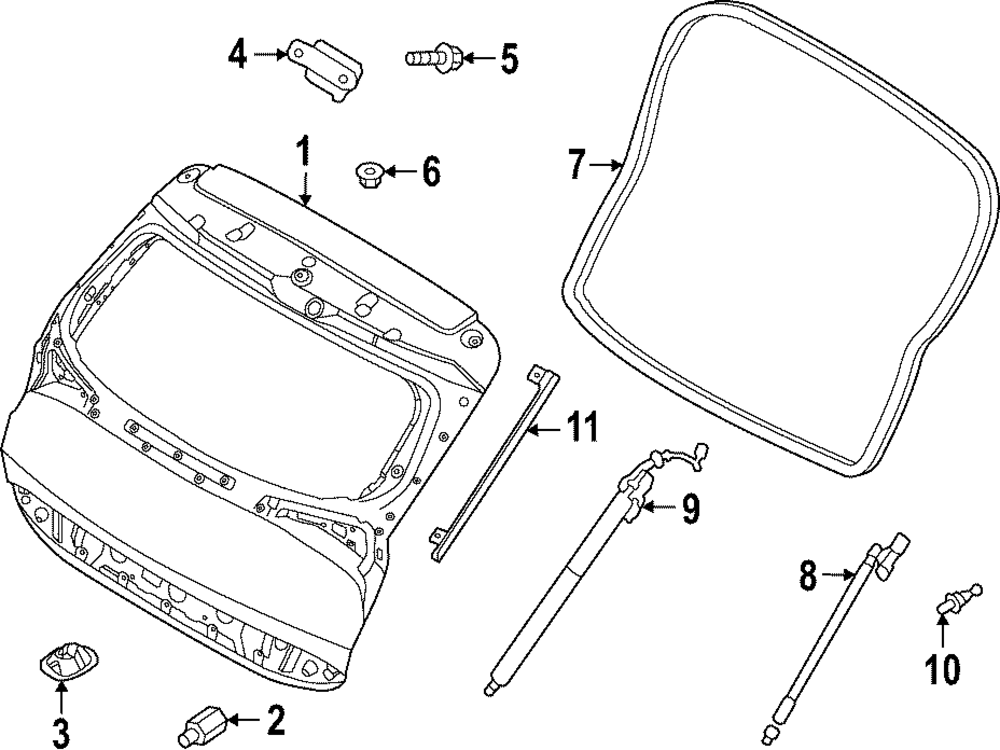 4
5
1
6
7
11
9
8
10
3
2