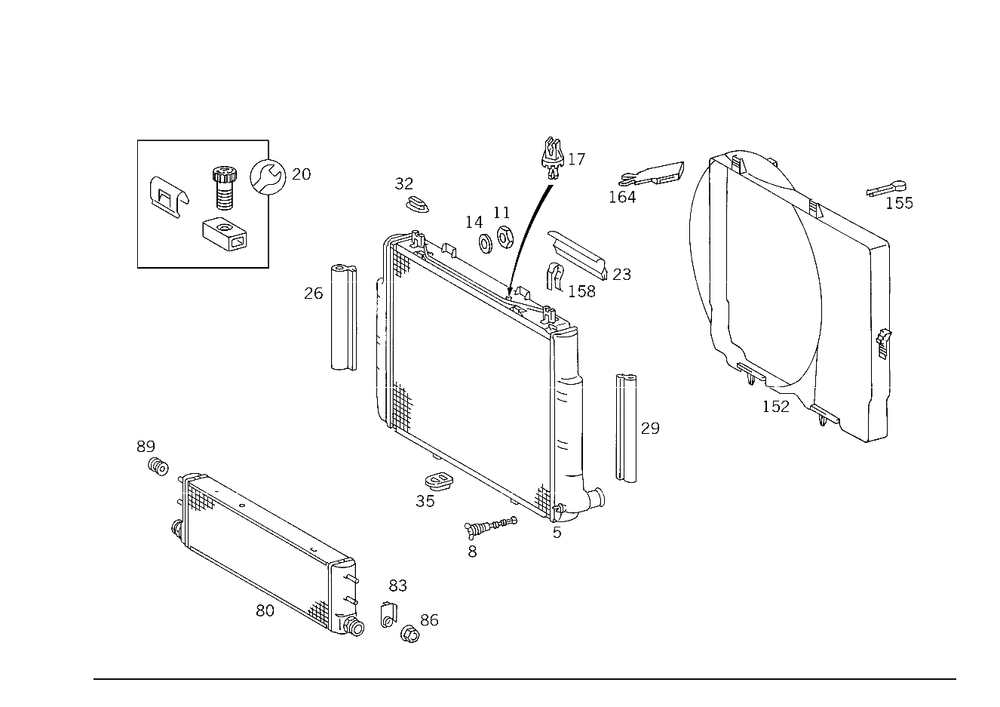 20
32
17
164
155
14
11
23
158
26
152
29
89
35
5
8
83
80
86