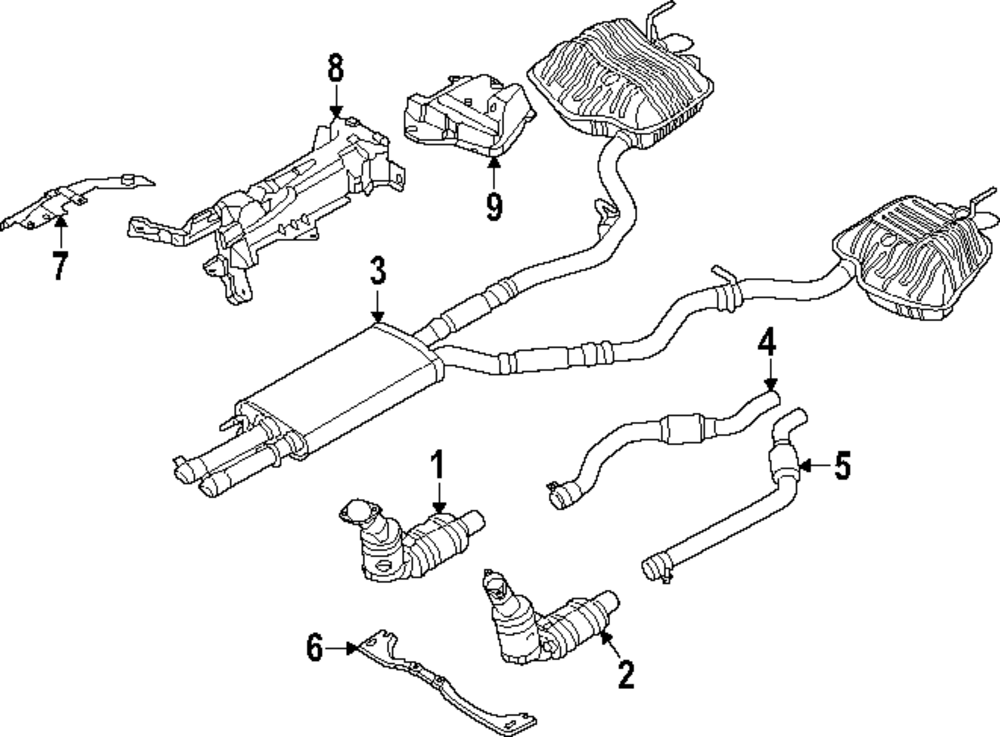 8
9
7
3
4
5
1
6
2