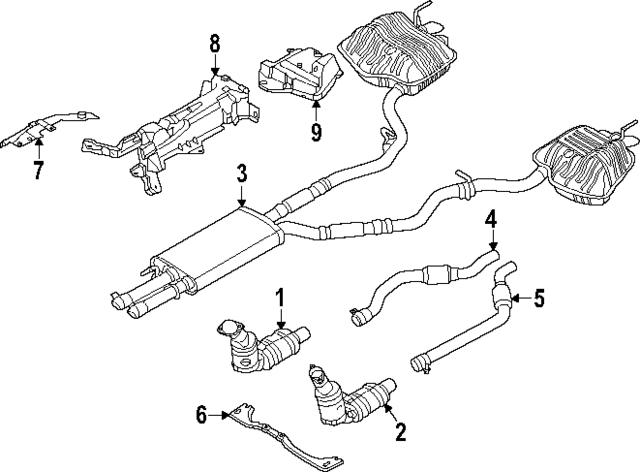 8
9
7
3
4
5
1
6
2