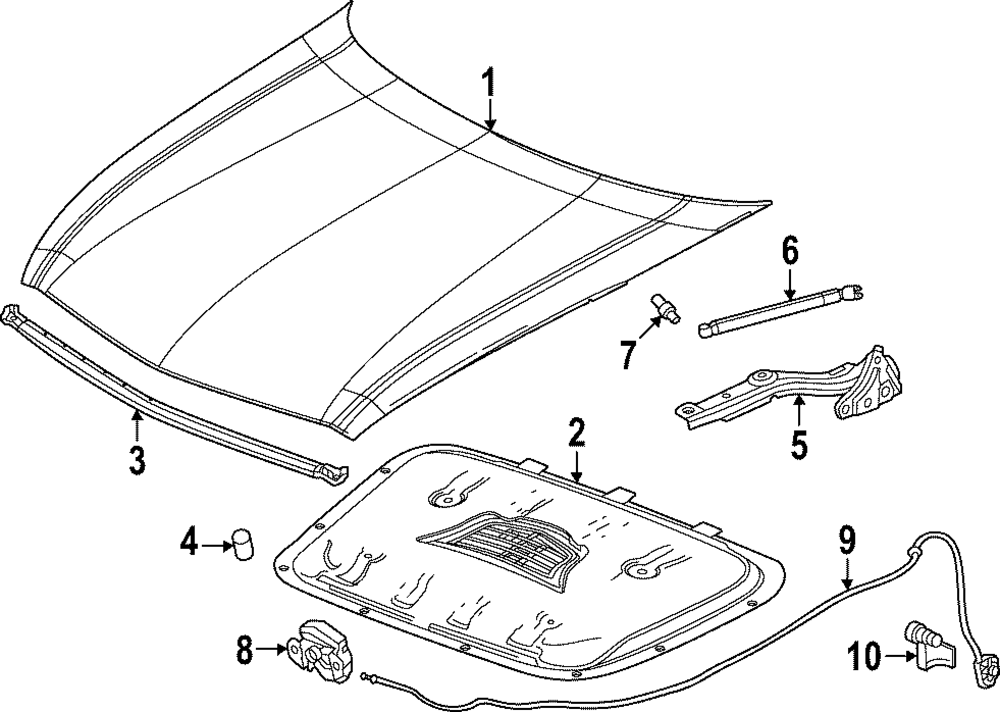 1
6
7
5
3
2
4
9
8
10