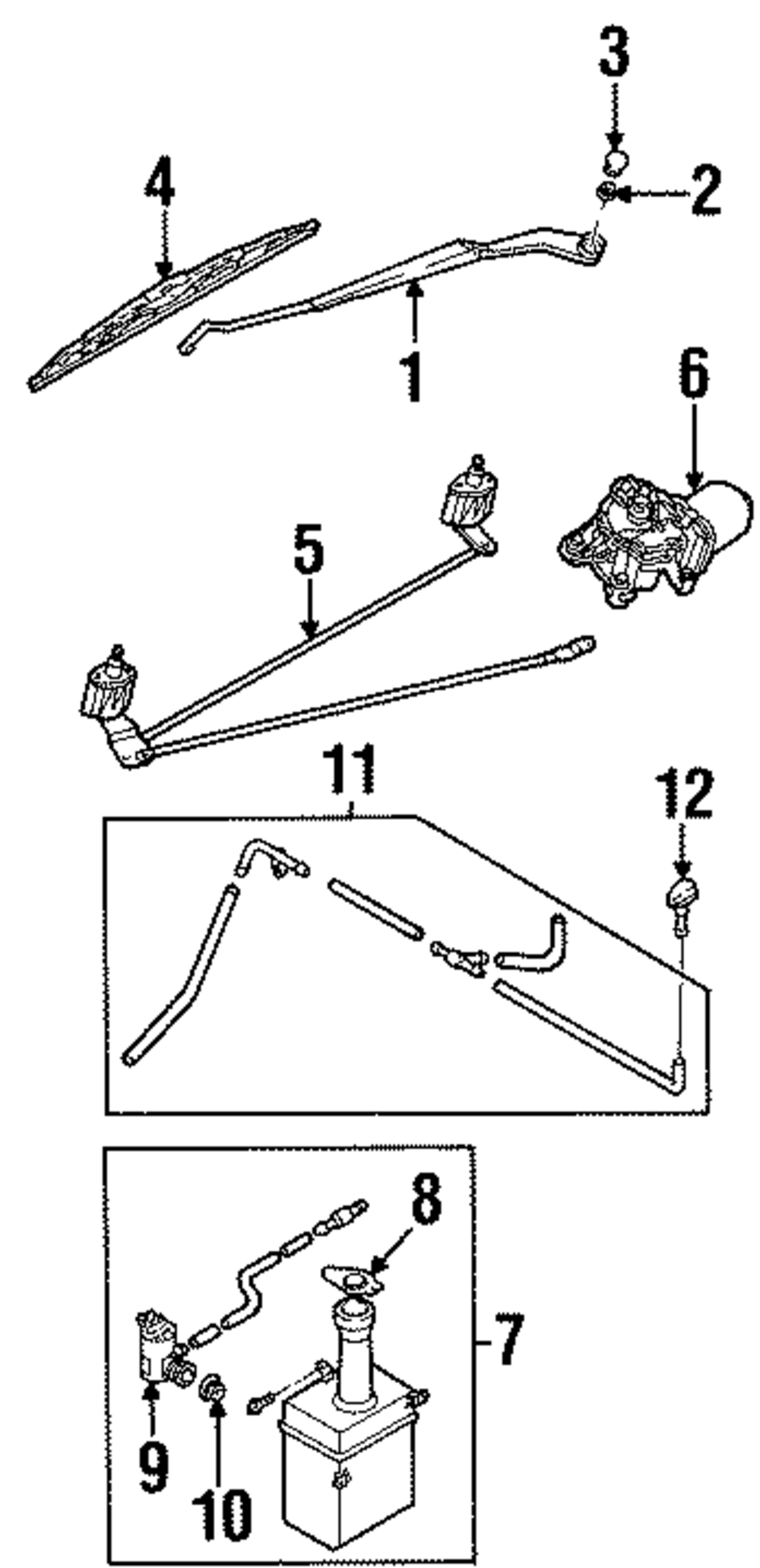 3
4
2
1
6
5
11
12
8
7
9
10