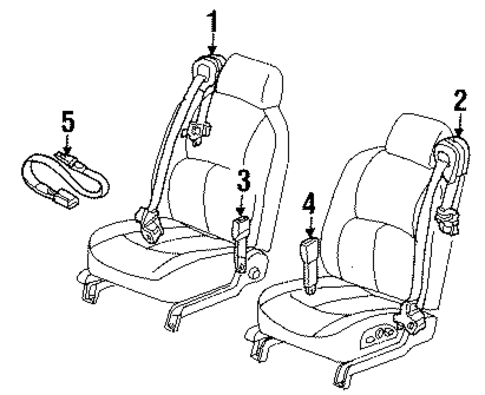 1
2
5
3
4