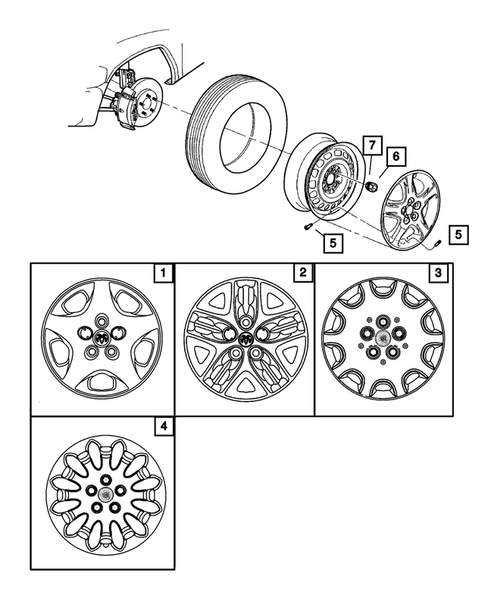 7
6
5
5
1
2
3
4