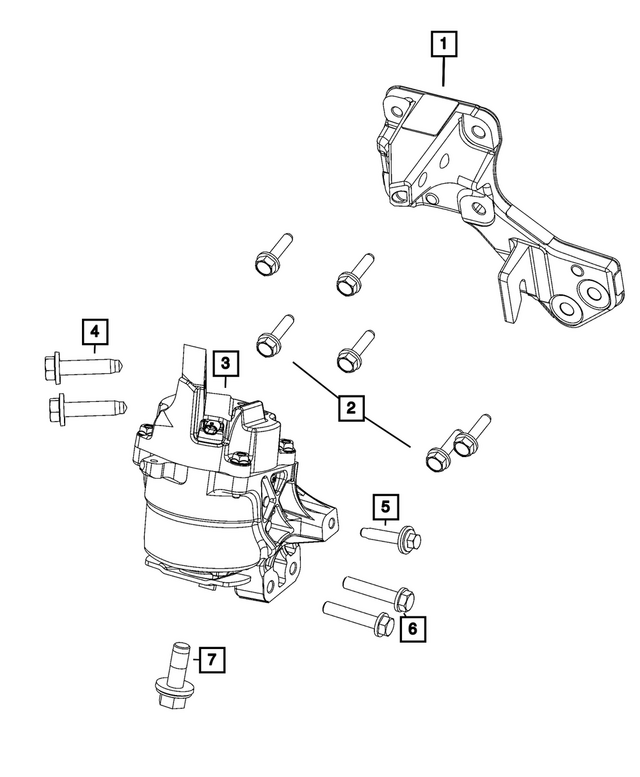 1
4
3
2
5
6
7