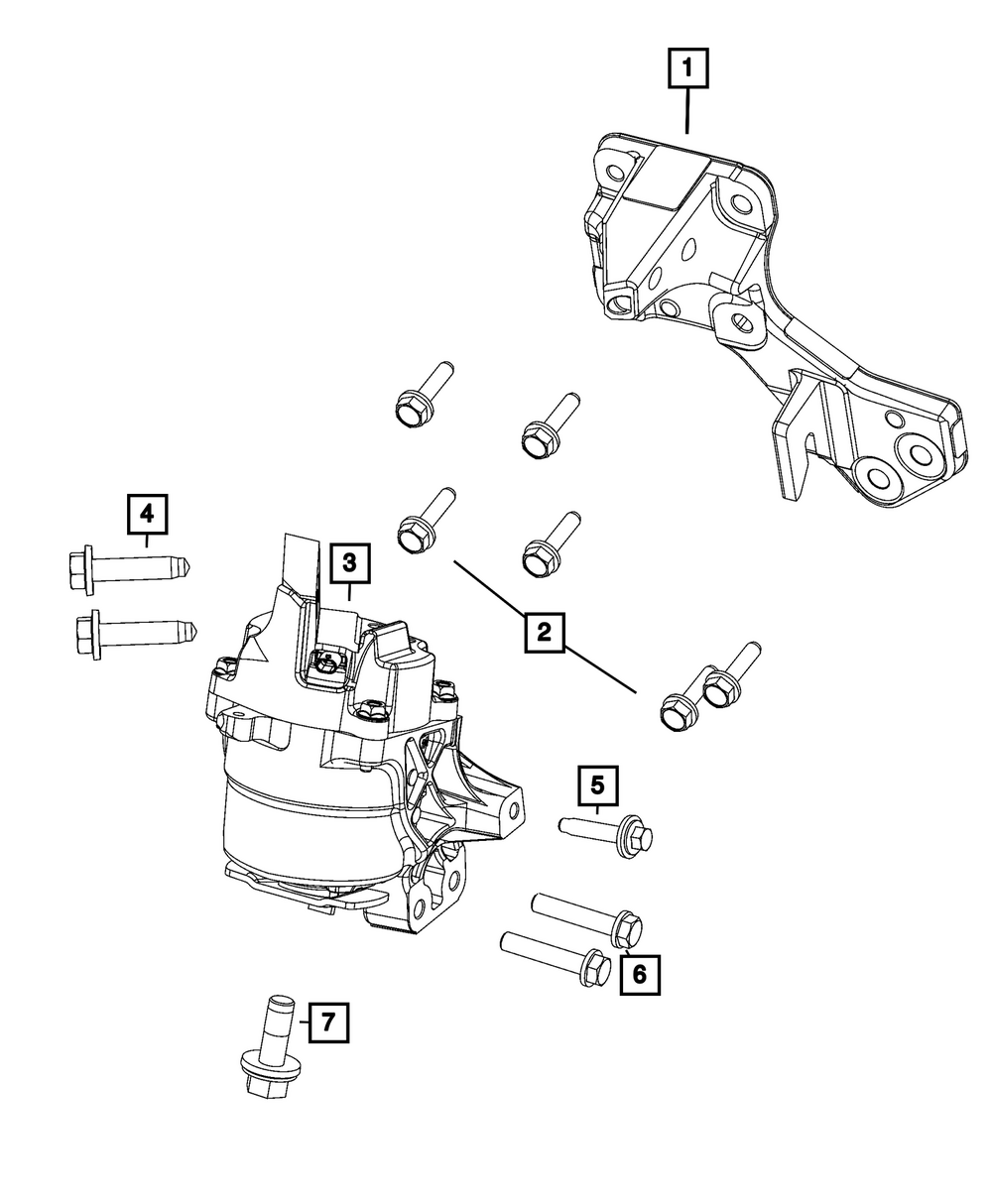 1
4
3
2
5
6
7