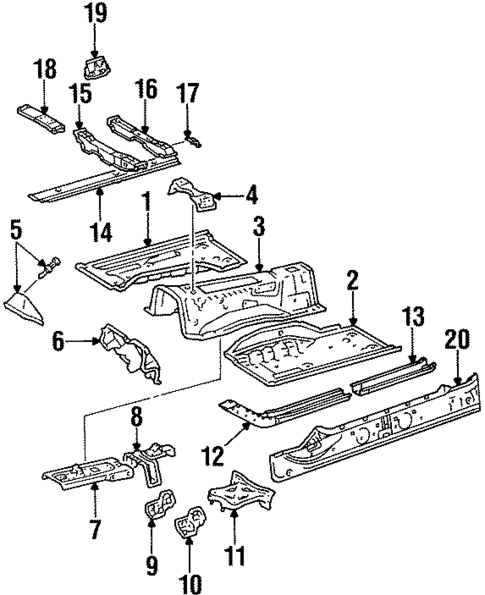 19
18
15
16
17
14
1
4
5
3
2
6
13
20
8
12
7
9
10
11