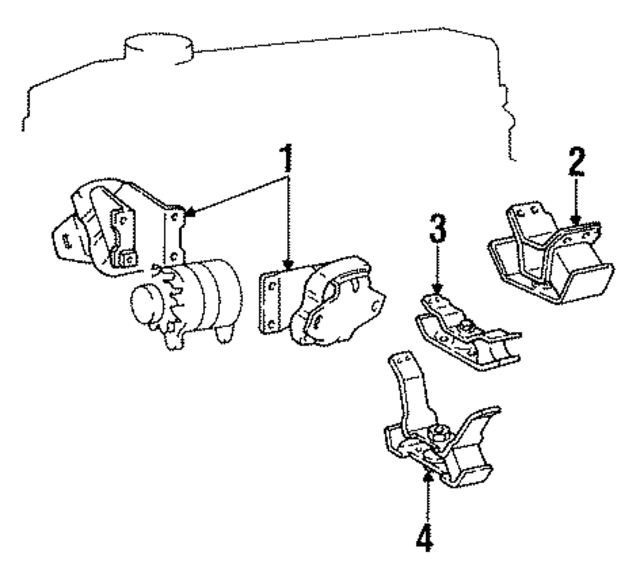 1
2
3
4