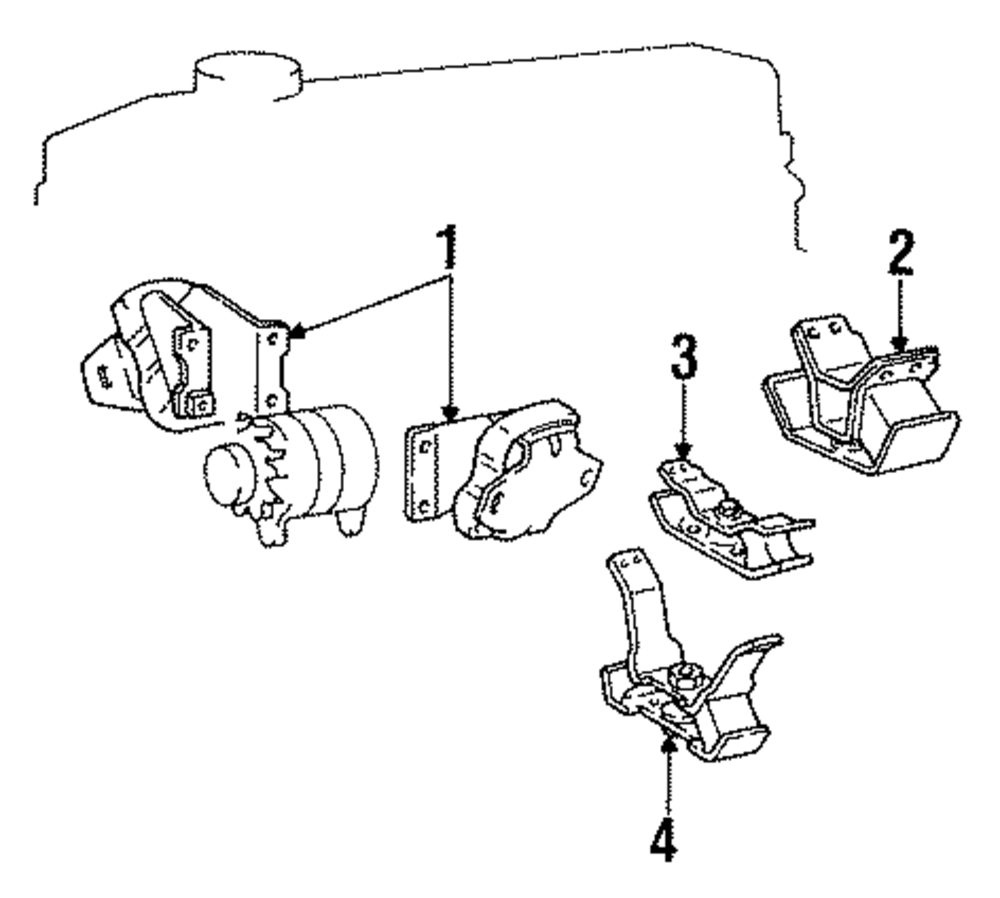 1
2
3
4