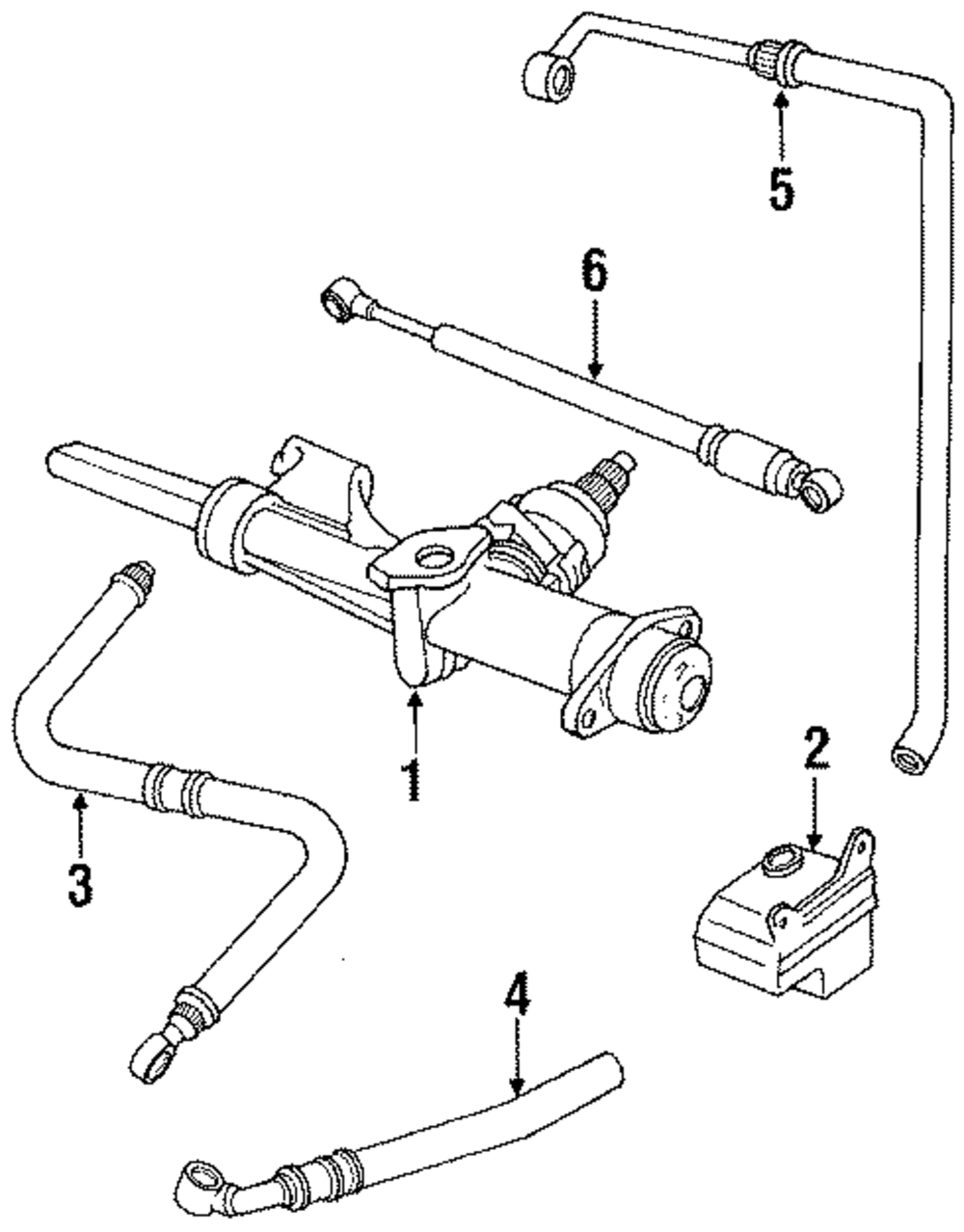 5
6
1
2
3
4