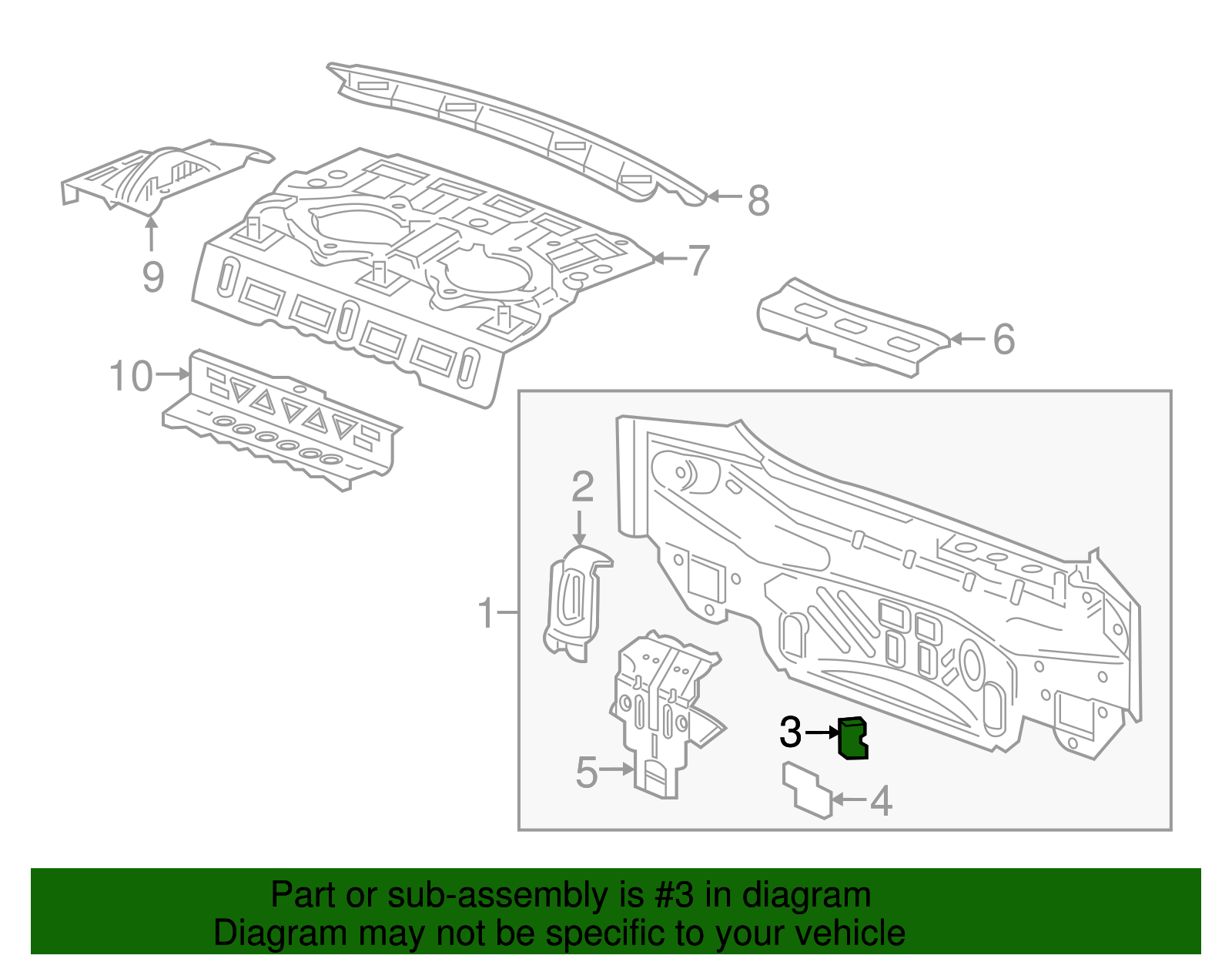 8
9
7
6
10
2
1
3
5
4

Part or sub-assembly is #3 in diagram
Diagram may not be specific to your vehicle