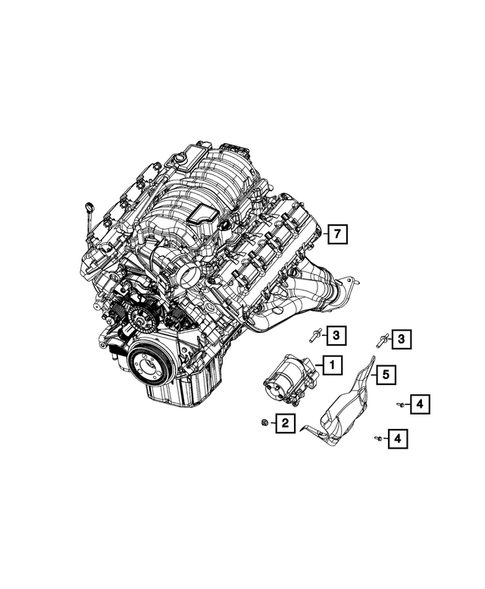 7
3
3
1
5
4
2
4