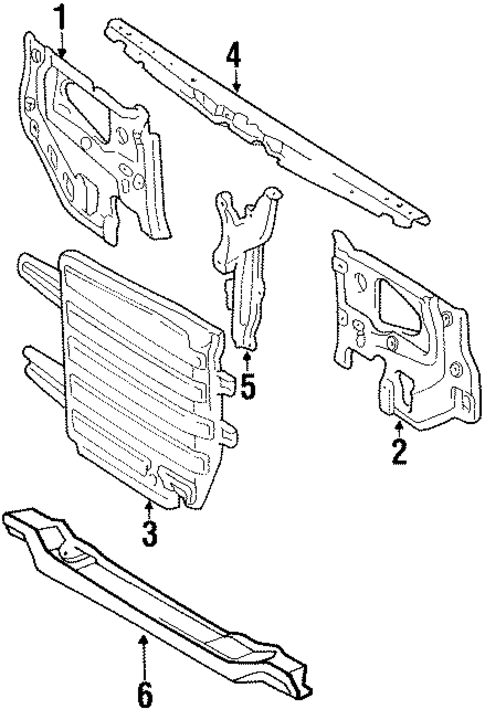 1
4
5
2
3
6