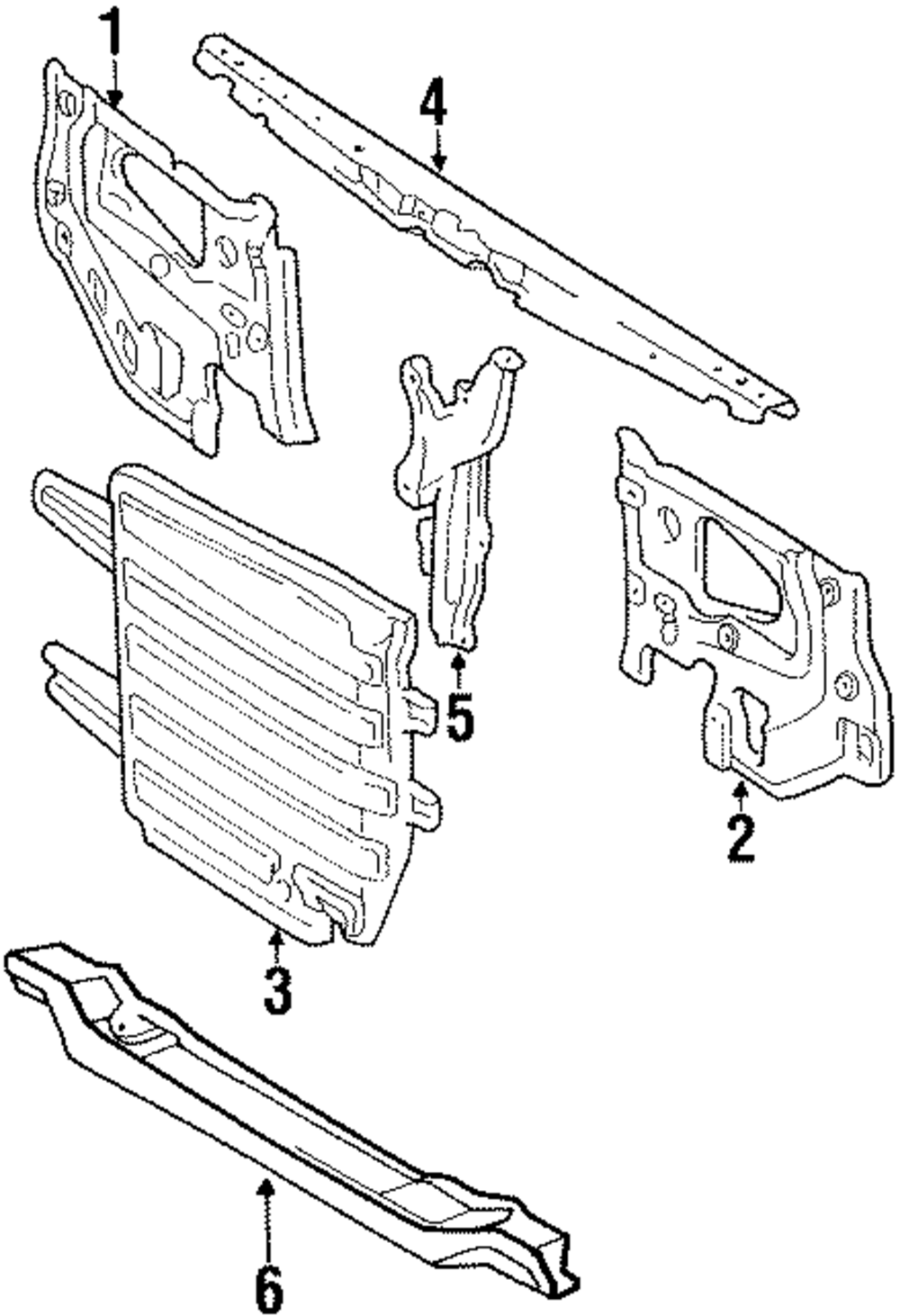 1
4
5
2
3
6