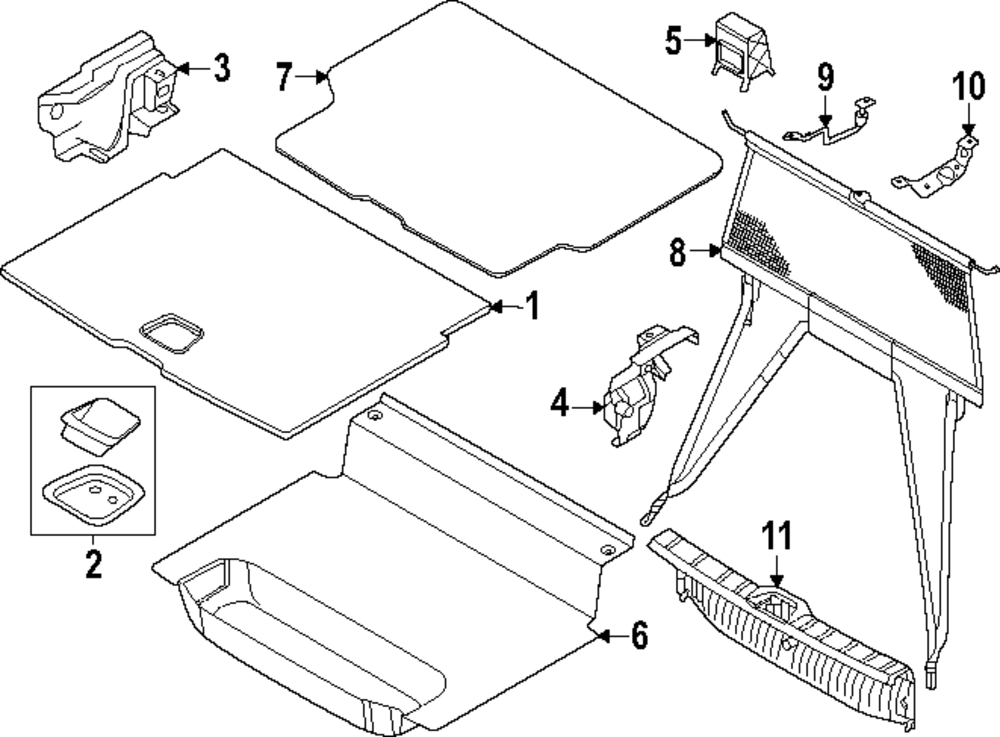 3
7
5
9
10
8
1
4
2
11
6