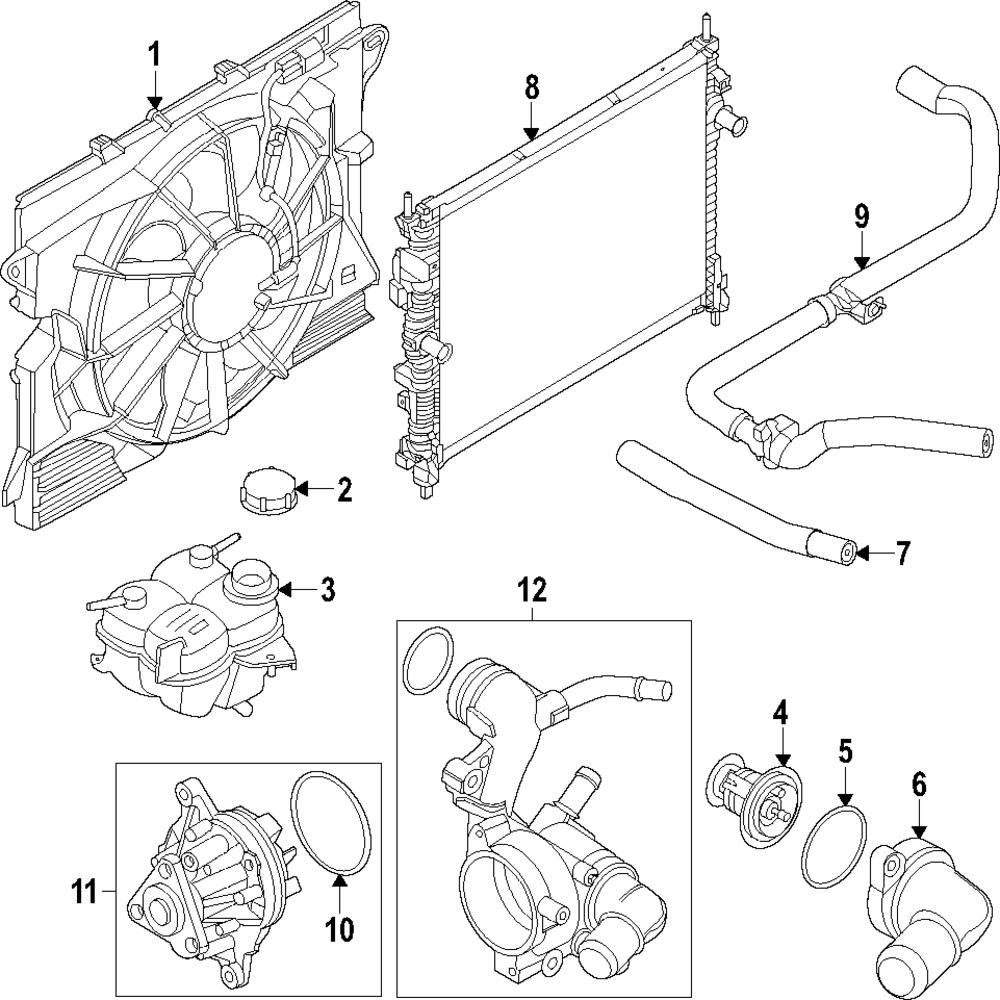 1
8
9
2
7
3
12
4
5
6
11
10