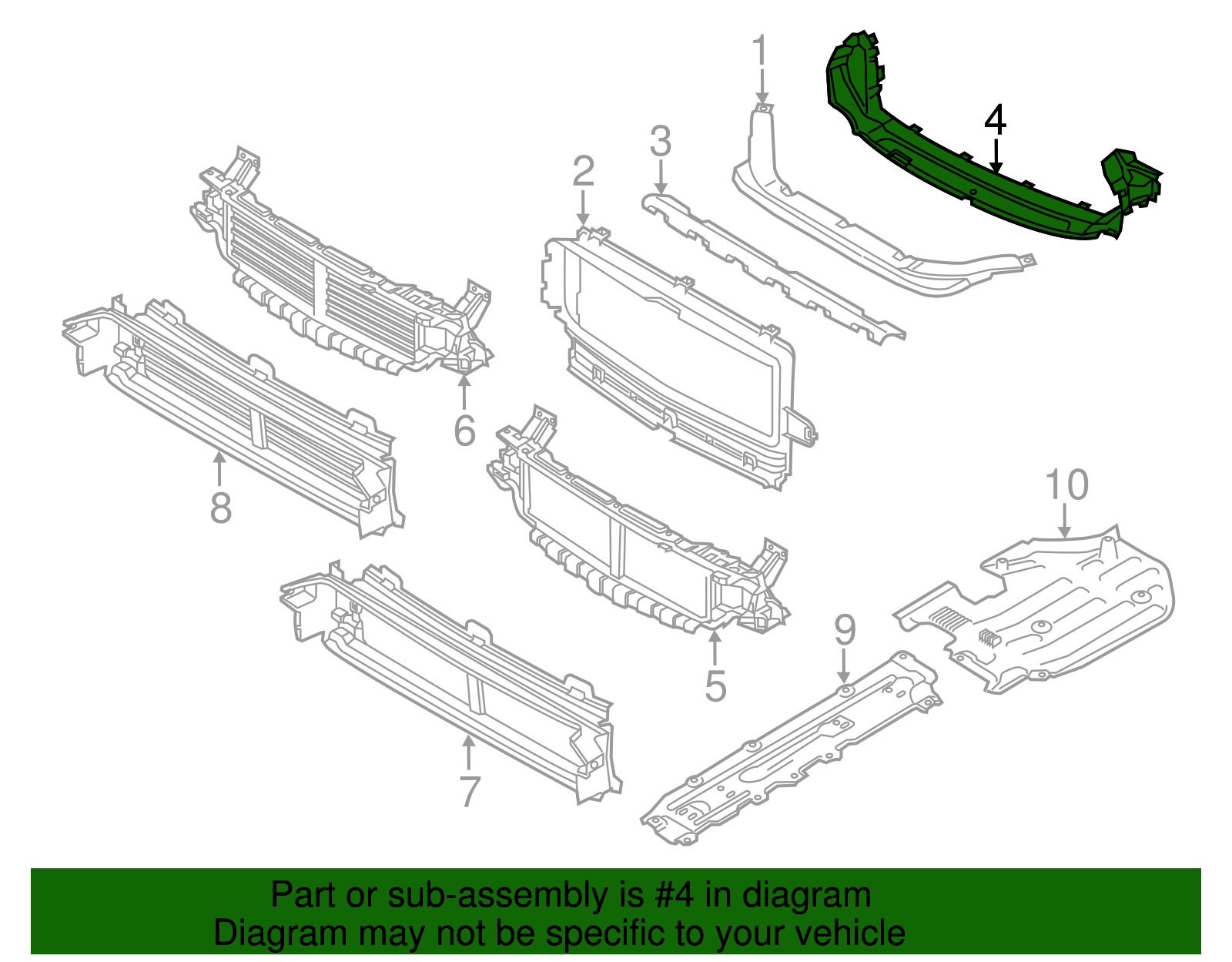 1
4
3
2
6
8
10
5
9
7

Part or sub-assembly is #4 in diagram
Diagram may not be specific to your vehicle