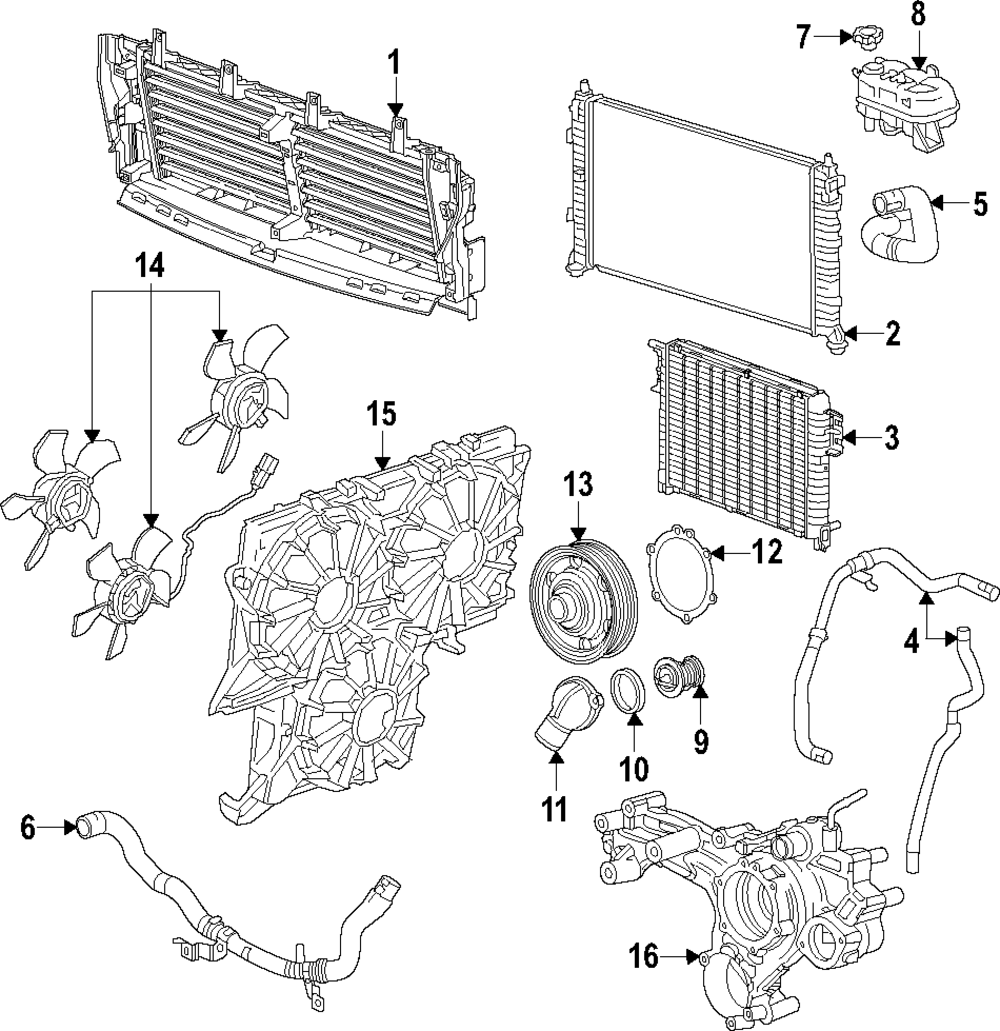 1
7
8
5
2
14
3
15
13
12
4
9
10
11
6
16