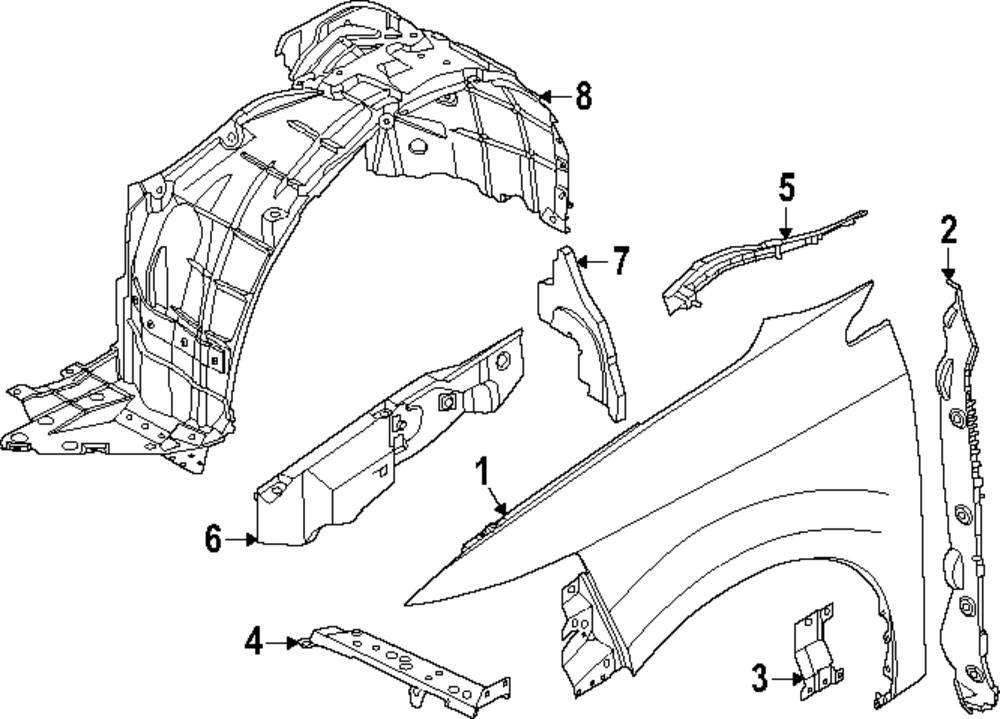 8
5
2
7
1
6
4
3