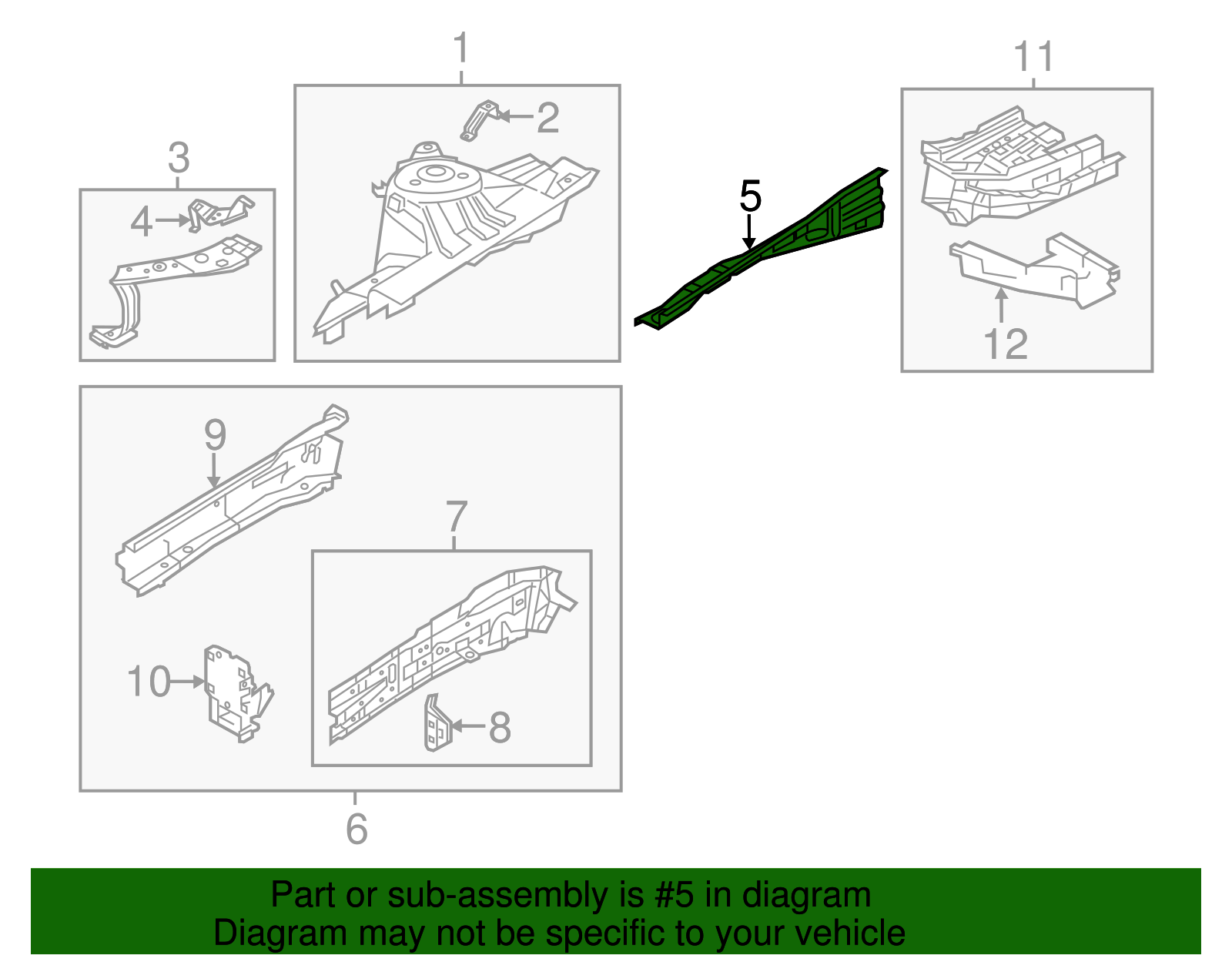 1
2
3
4
5
11
12
9
7
10
8
6

Part or sub-assembly is #5 in diagram
Diagram may not be specific to your vehicle