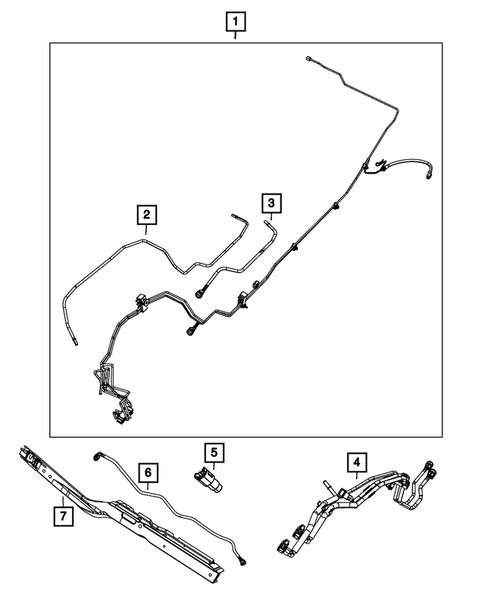 1
2
3
5
6
4
7