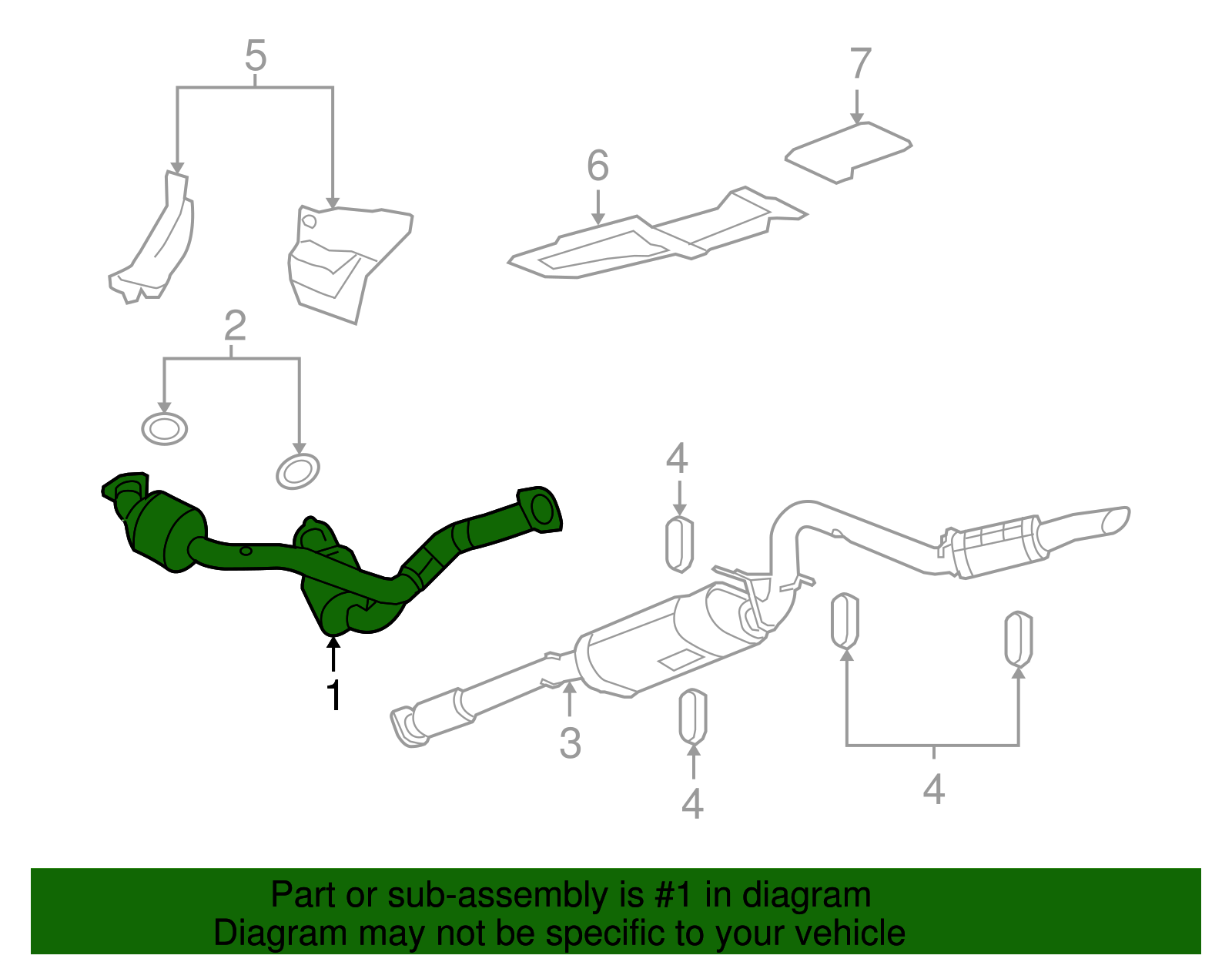 5

7

6

2

4

1

3

4

4

Part or sub-assembly is #1 in diagram
Diagram may not be specific to your vehicle