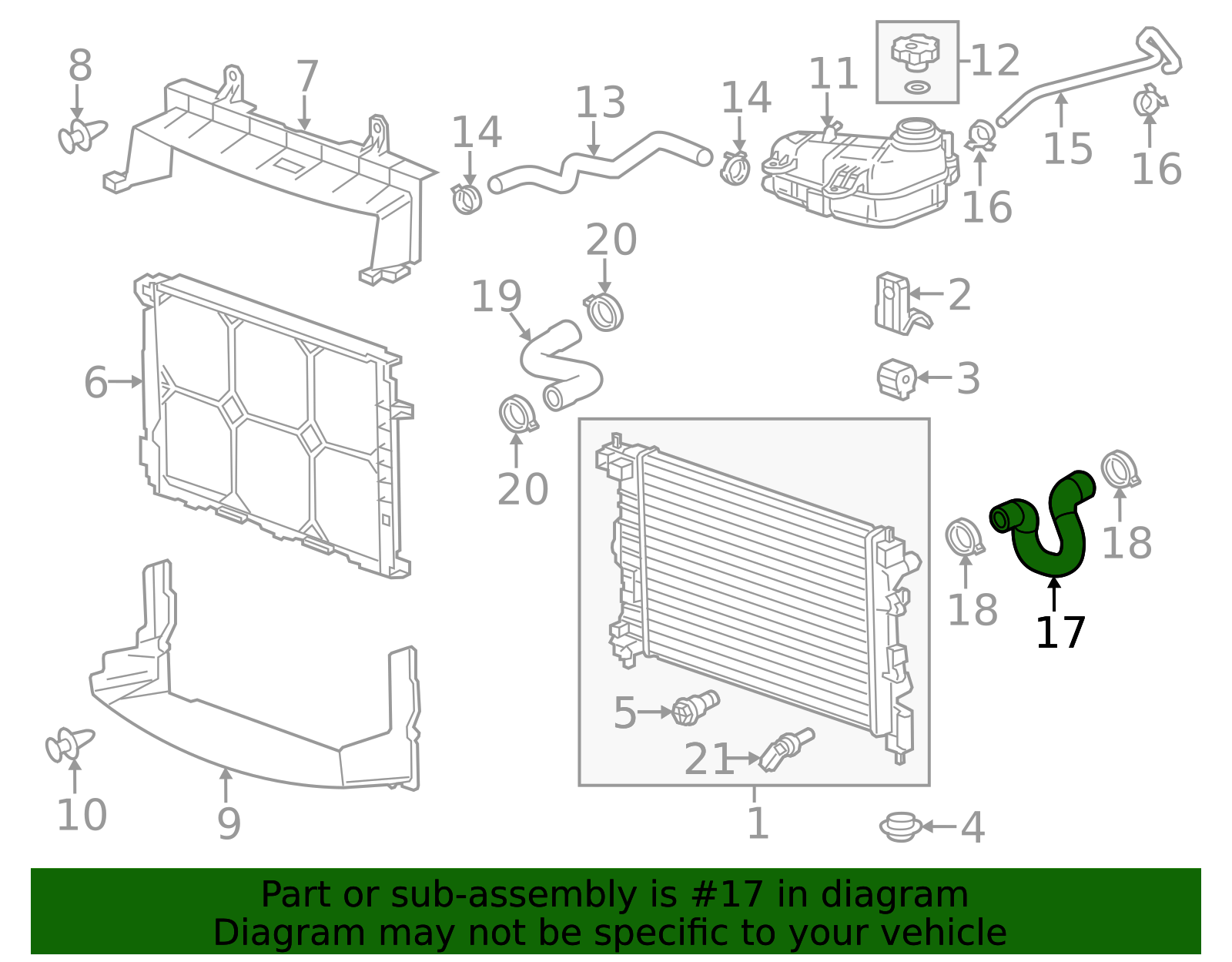 8
7
14
13
14
11
12
15
16
16
20
19
2
6
3
20
18
18
17
5
21
10
9
1
4

Part or sub-assembly is #17 in diagram
Diagram may not be specific to your vehicle