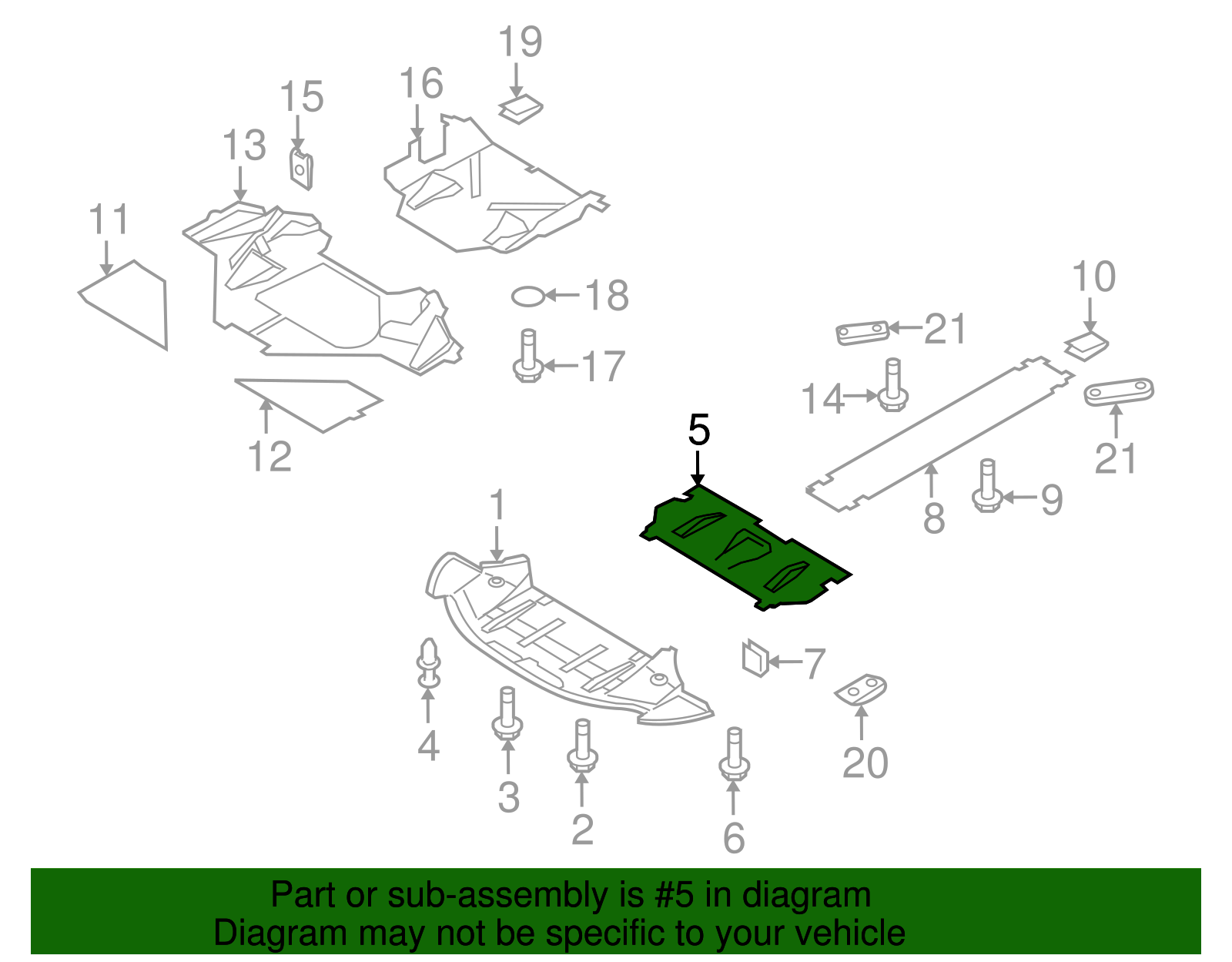 19
16
15
13
11
18
17
12
10
21
14
21
5
9
8
1
7
4
3
2
6
20

Part or sub-assembly is #5 in diagram
Diagram may not be specific to your vehicle