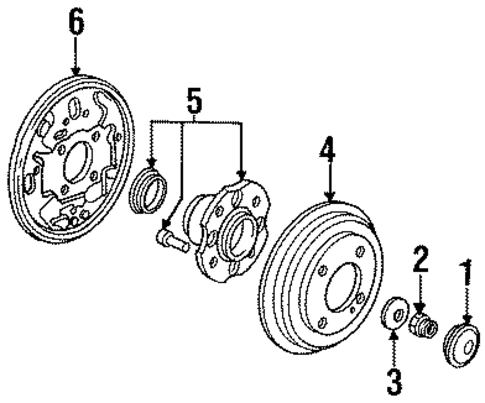 6
5
4
2
1
3