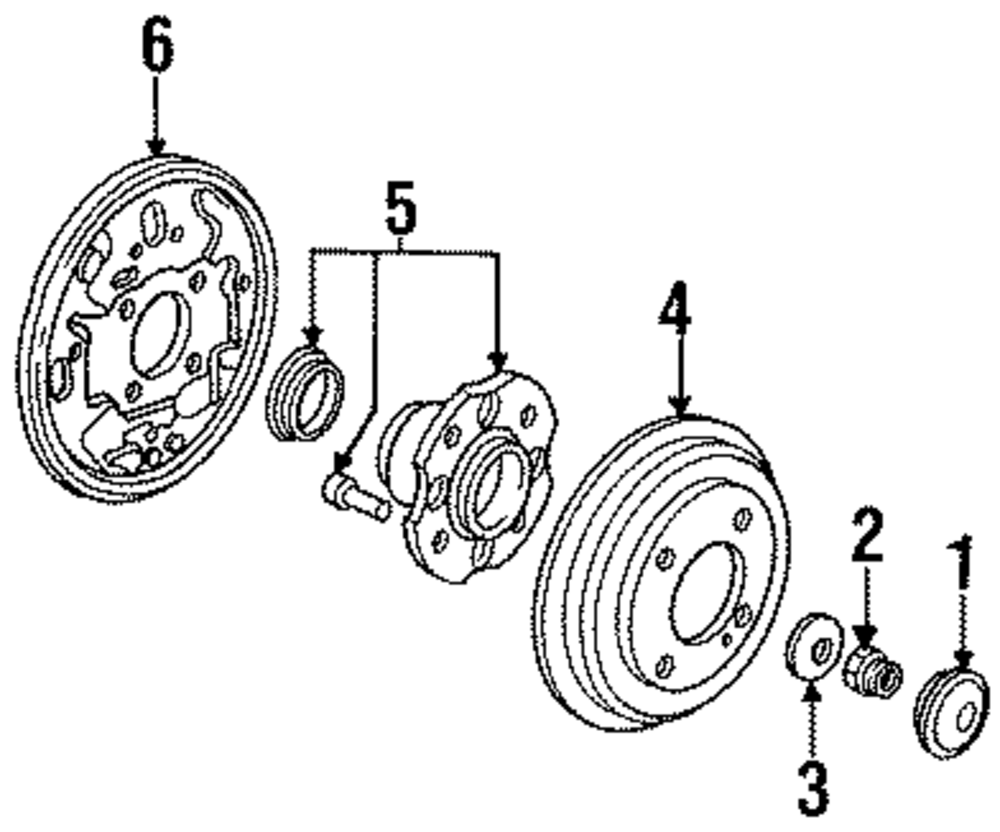 6
5
4
2
1
3