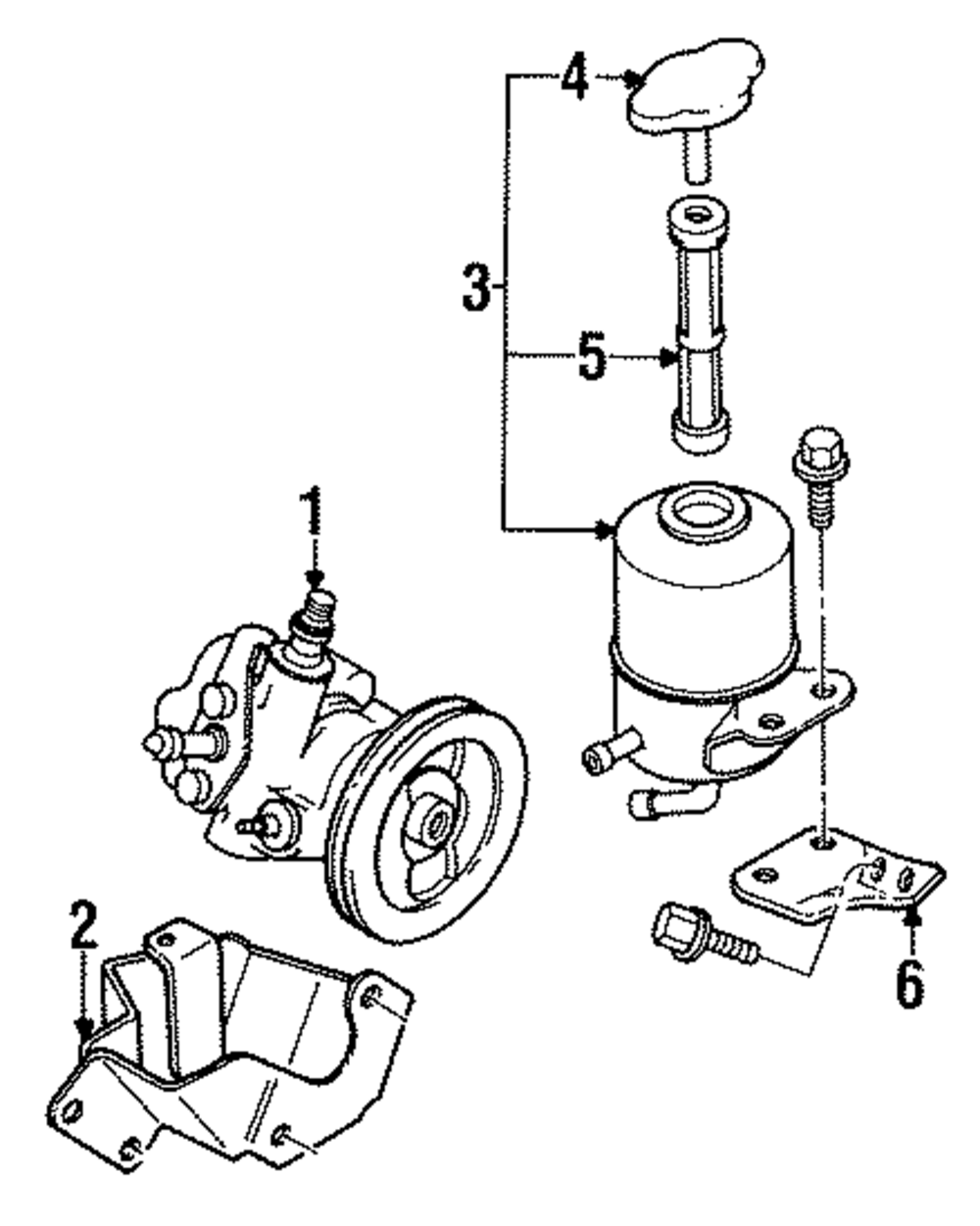 4
3
5
1
2
6