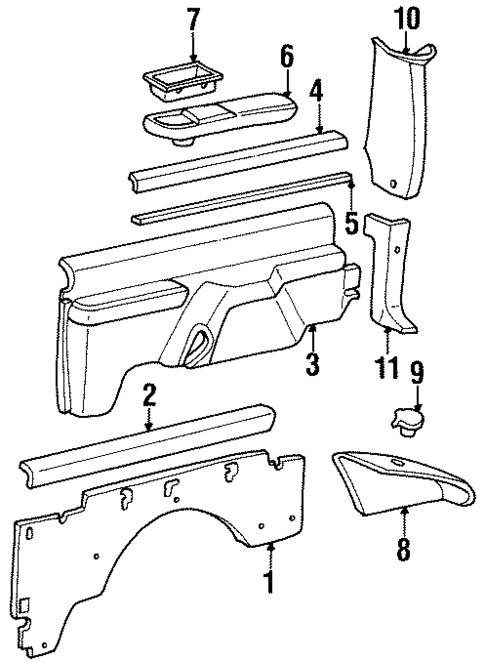 7
10
6
4
5
3
11
9
2
8
1