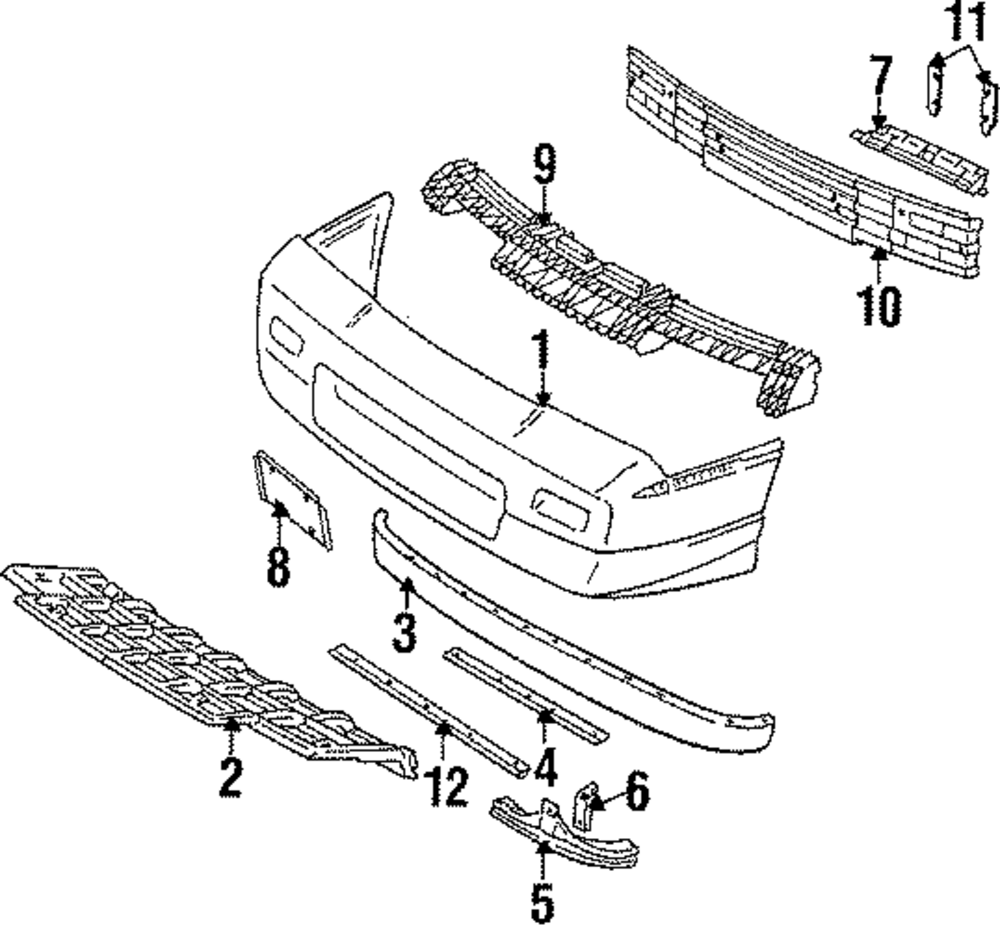 11
7
9
10
1
8
3
2
12
4
6
5