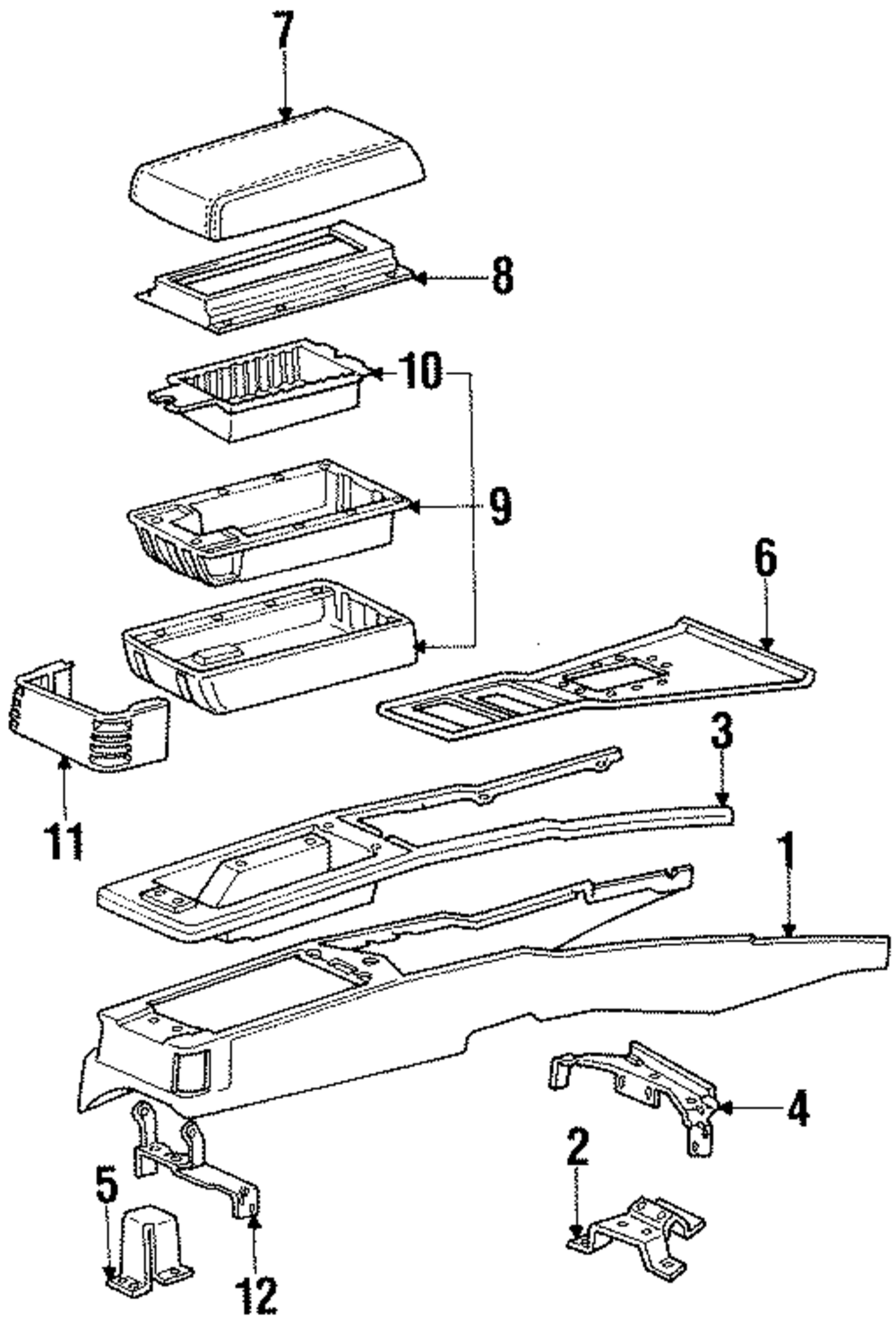 7
8
10
9
6
11
3
1
4
2
5
12