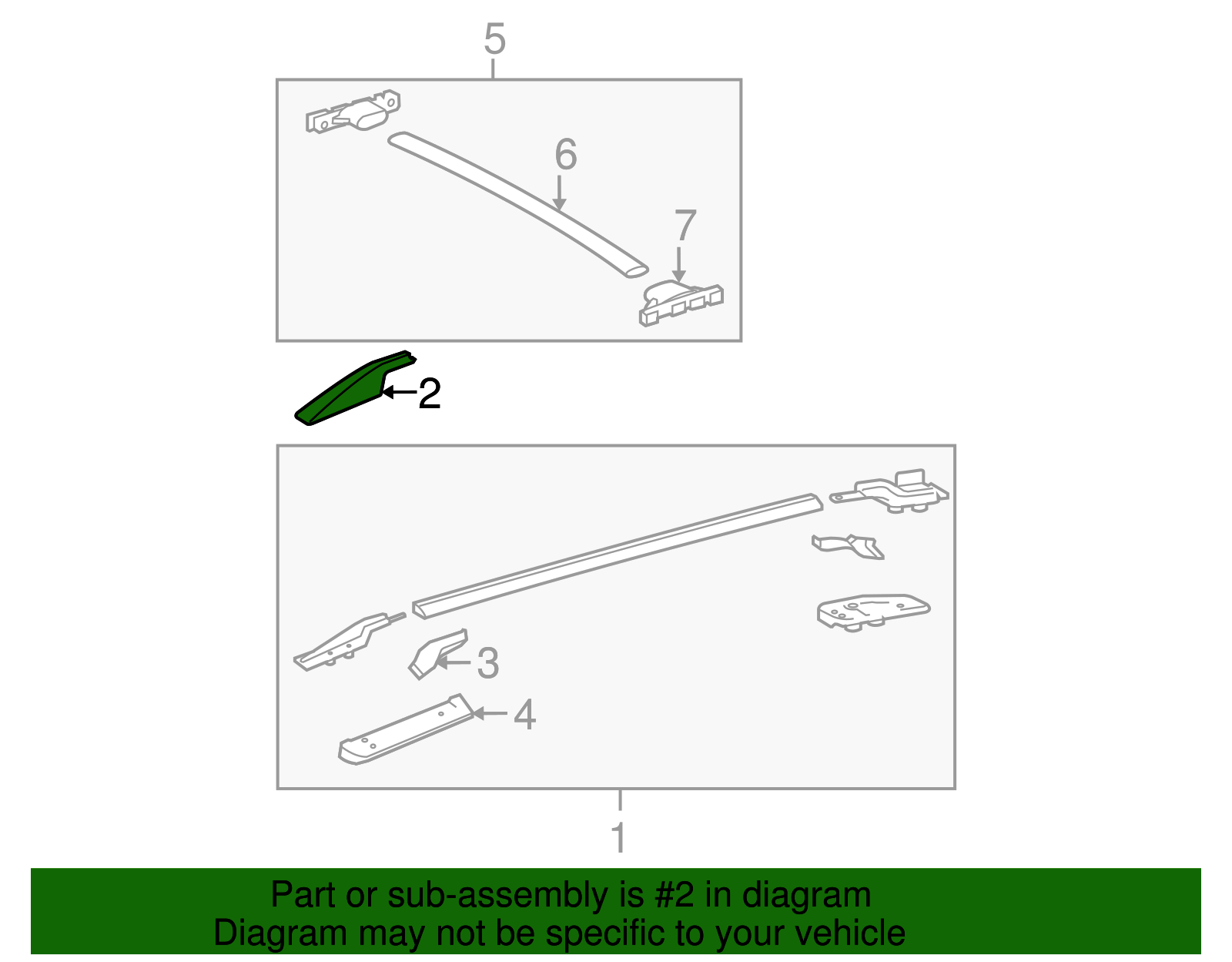 5

6

7

2

3

4

1

Part or sub-assembly is #2 in diagram
Diagram may not be specific to your vehicle