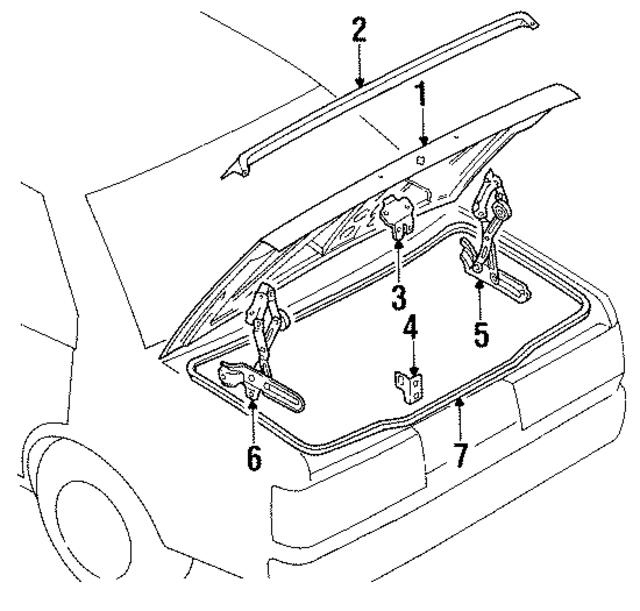 2
1
3
4
5
6
7