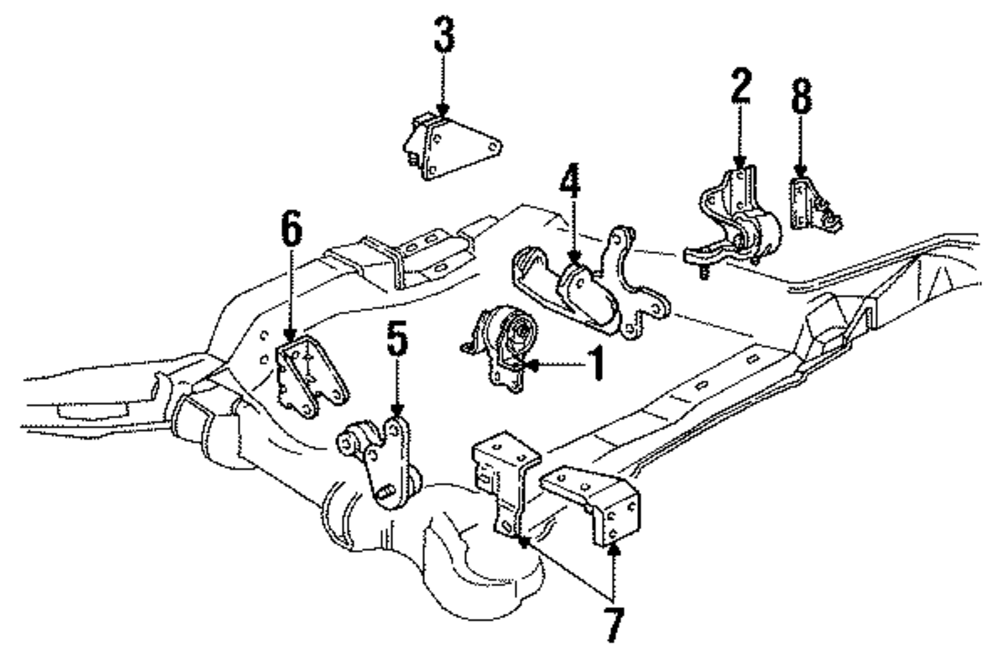 3
2
8
4
6
5
1
7