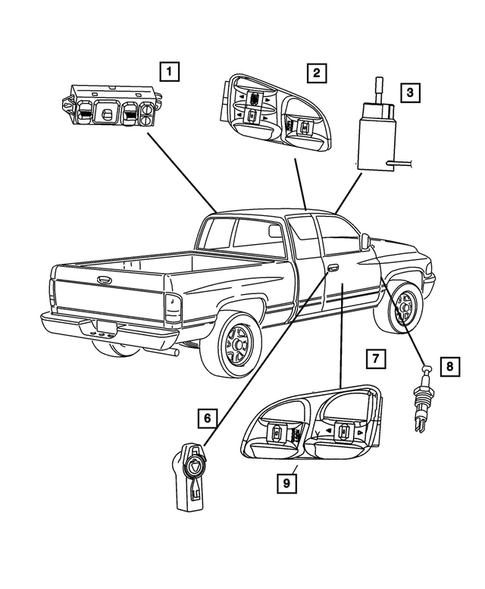 1
2
3
7
8
6
9