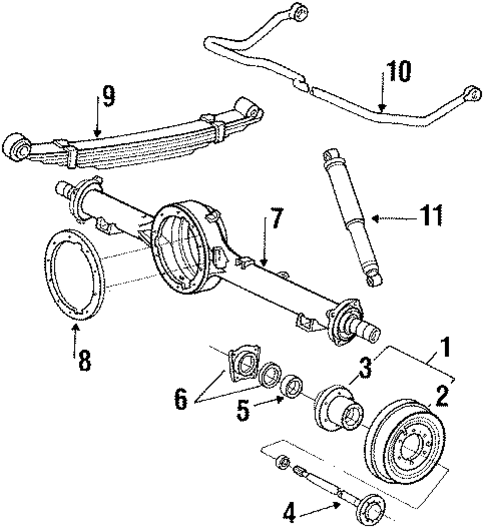 10
9
11
7
8
1
3
2
6
5
4