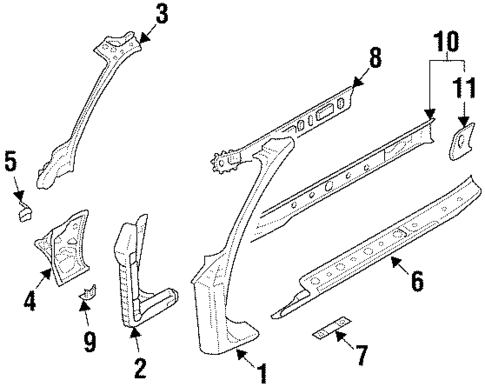 3
10
8
11
5
4
9
2
1
6
7