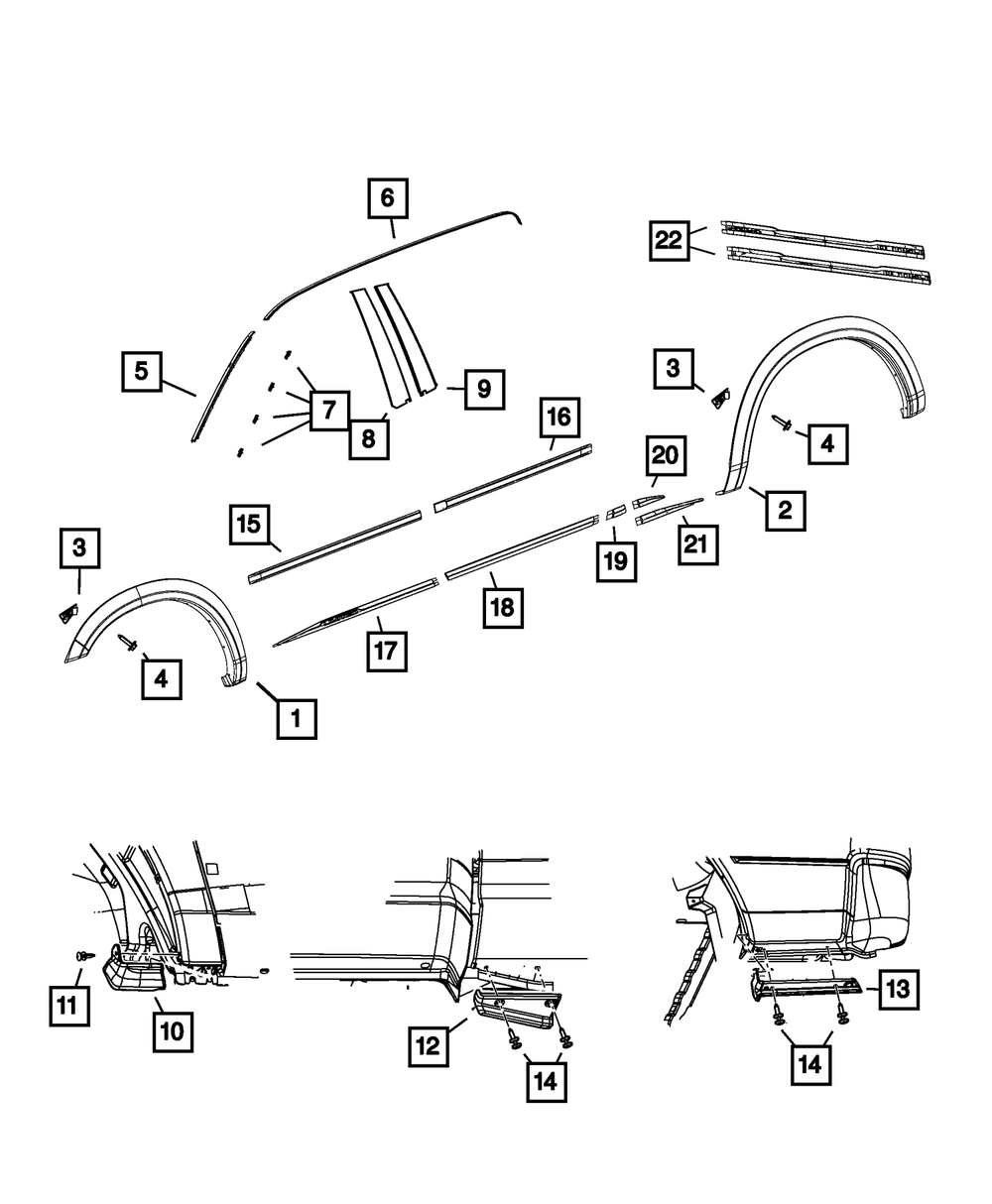 6
22
5
7
8
9
3
4
16
20
2
15
19
21
3
18
17
4
1
11
10
12
14
13
14