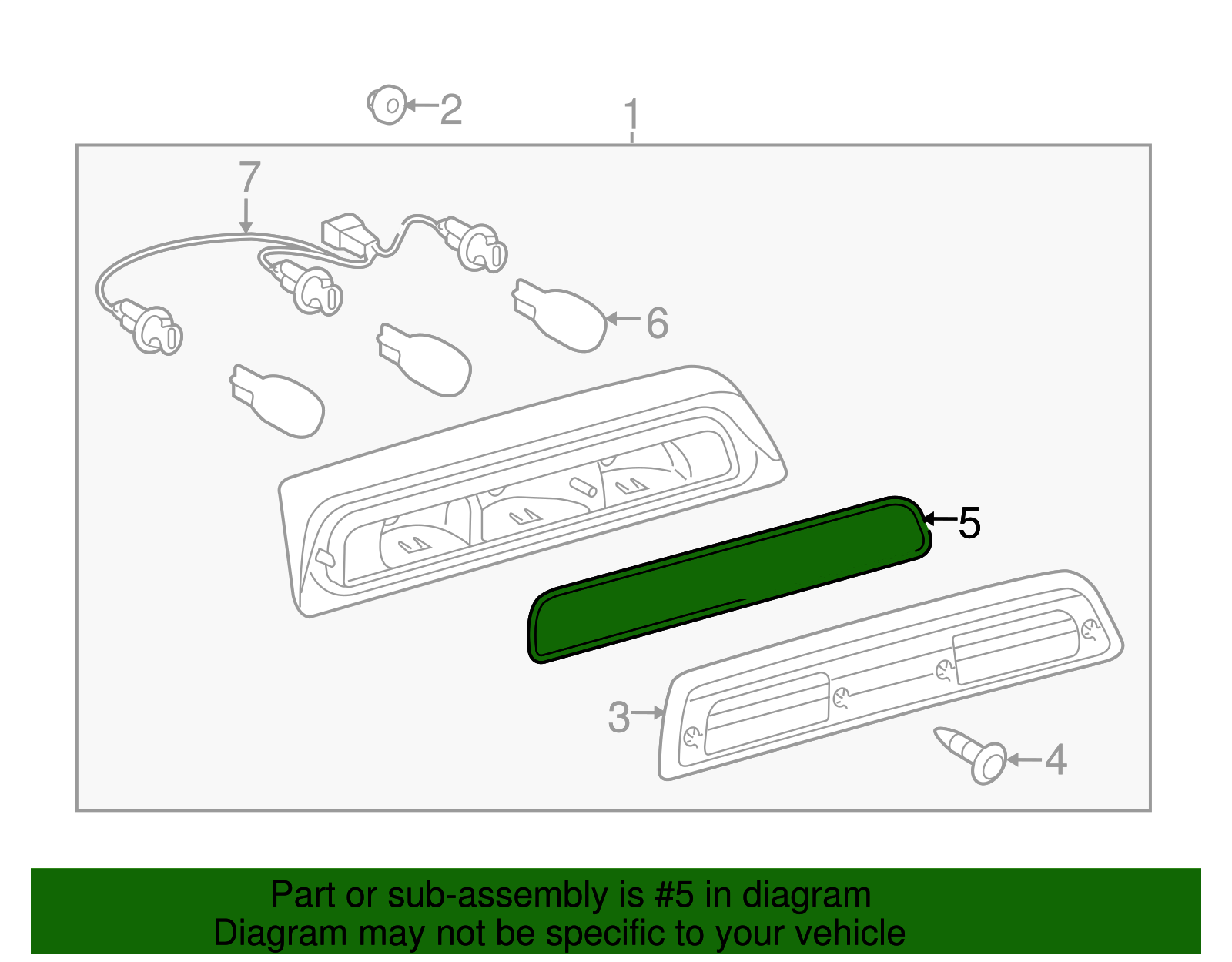 2
1
7
6
5
3
4

Part or sub-assembly is #5 in diagram
Diagram may not be specific to your vehicle