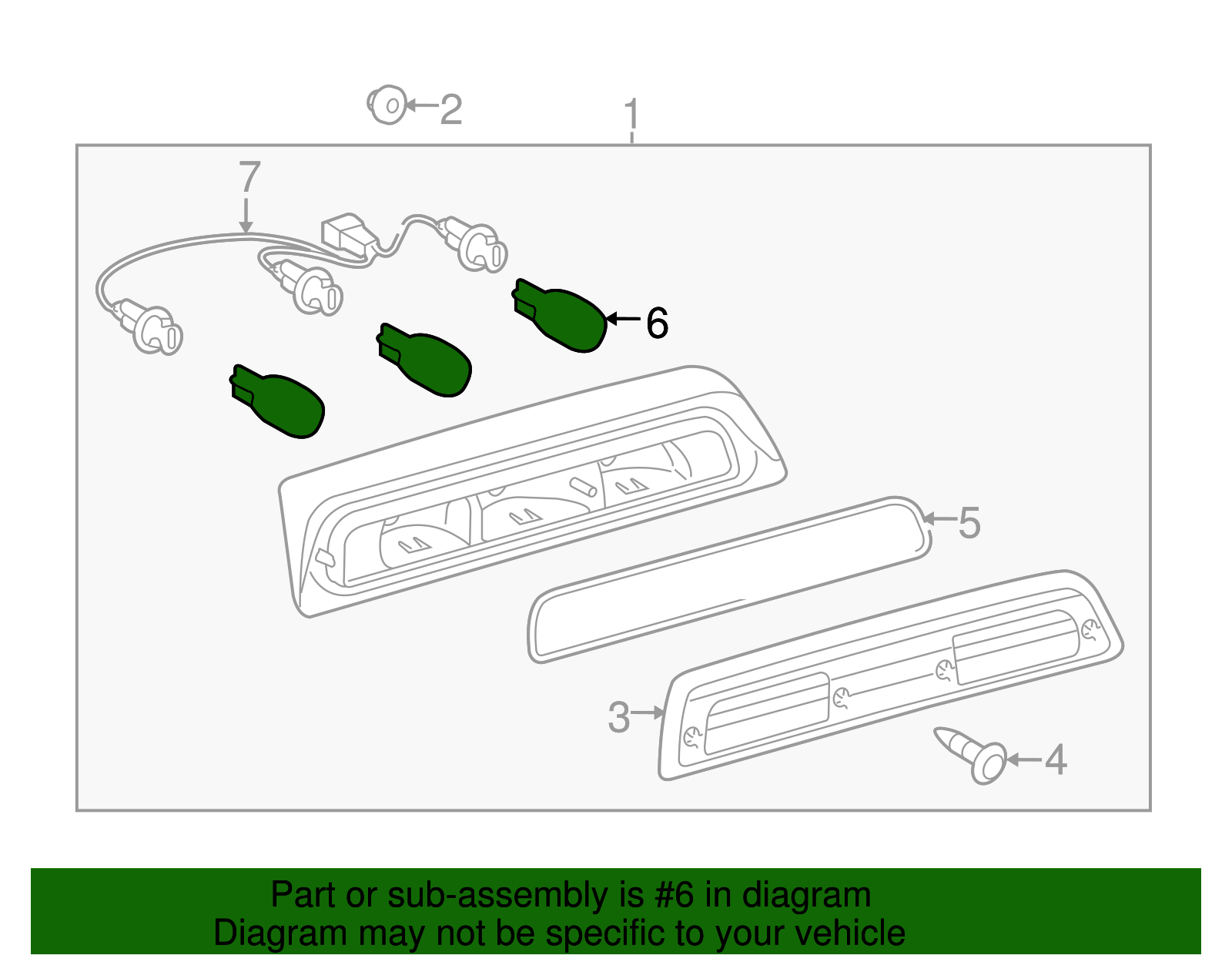 2
1
7
6
5
3
4

Part or sub-assembly is #6 in diagram
Diagram may not be specific to your vehicle