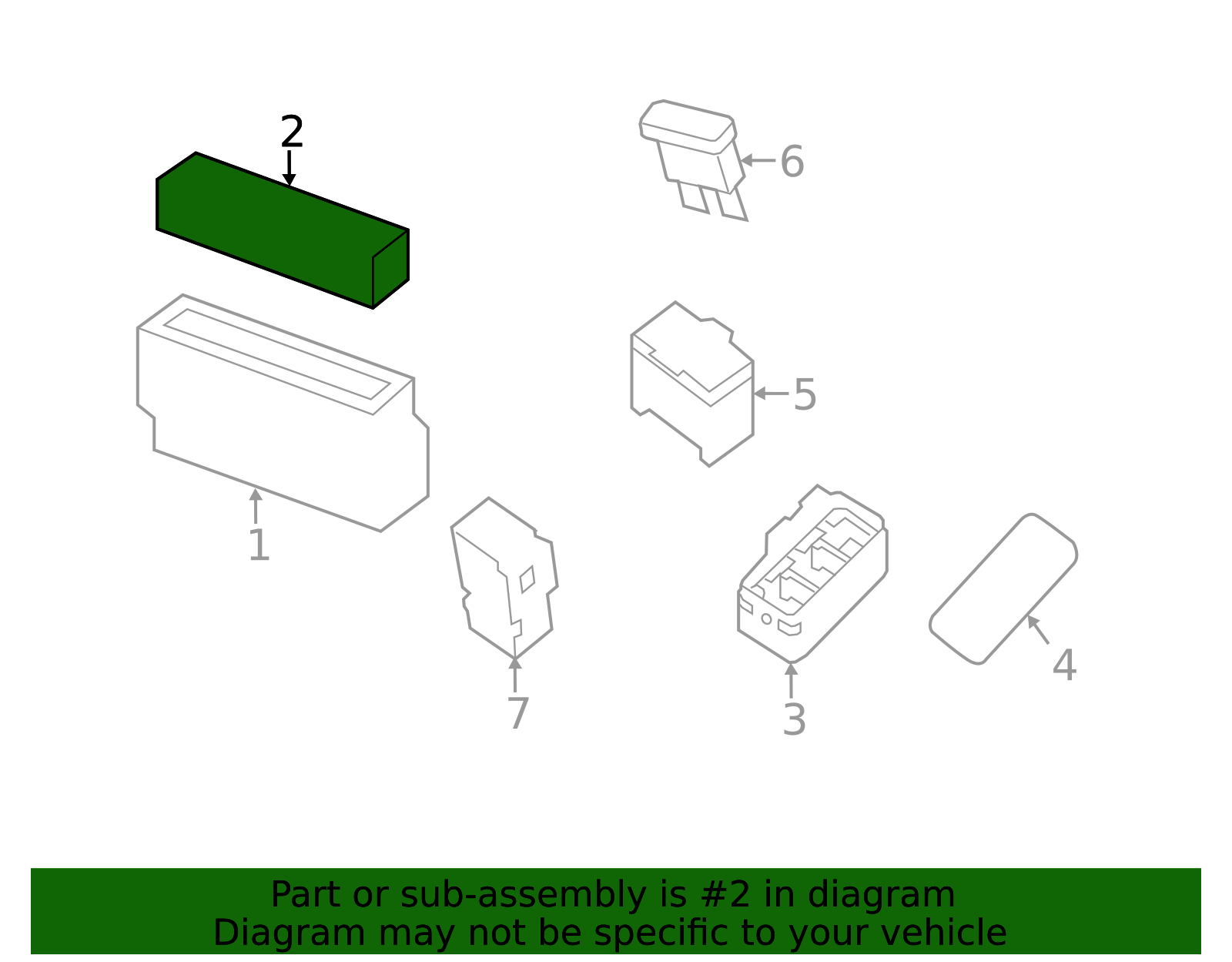 2
6
5
1
7
3
4

Part or sub-assembly is #2 in diagram
Diagram may not be specific to your vehicle