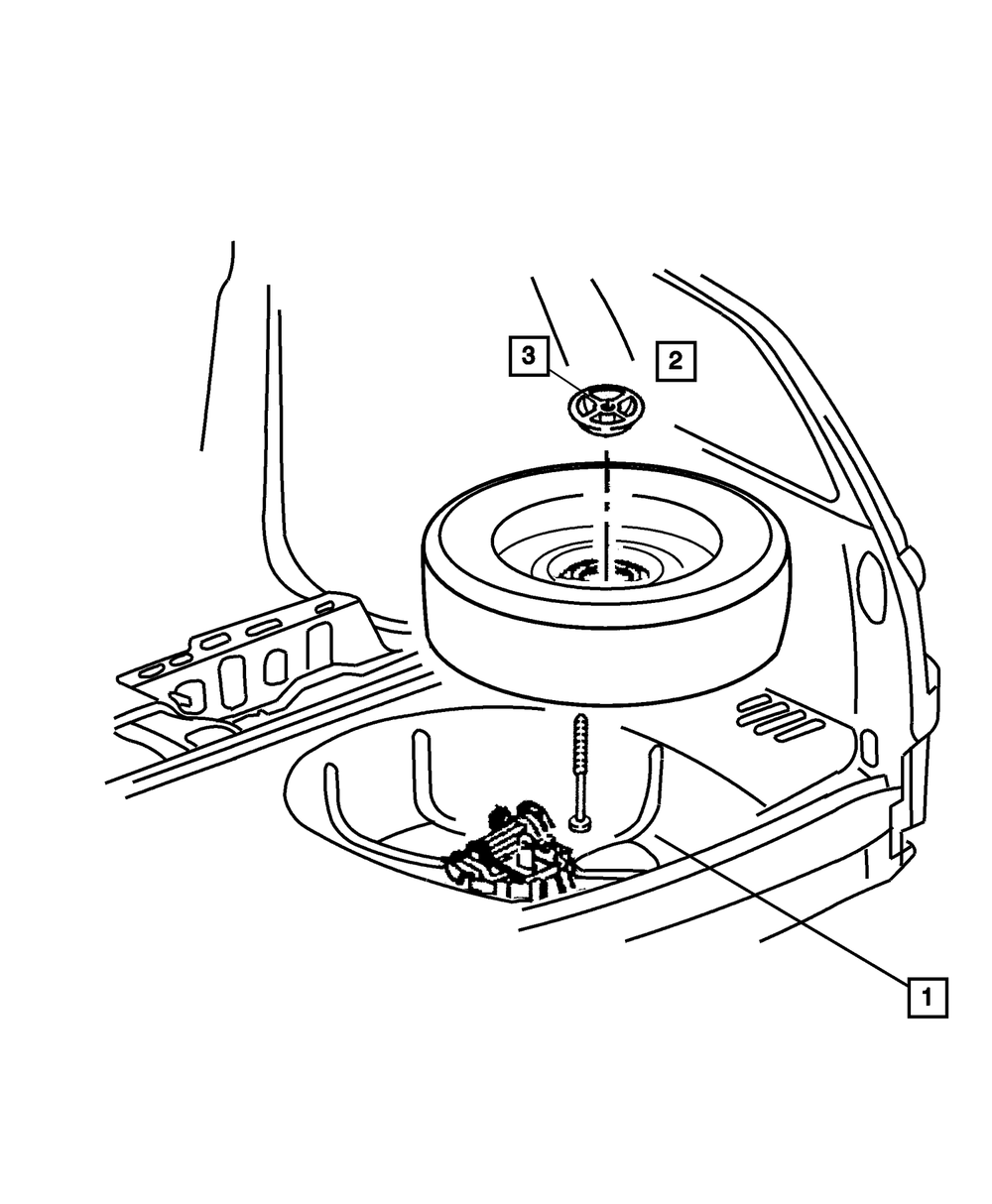 3
2
1